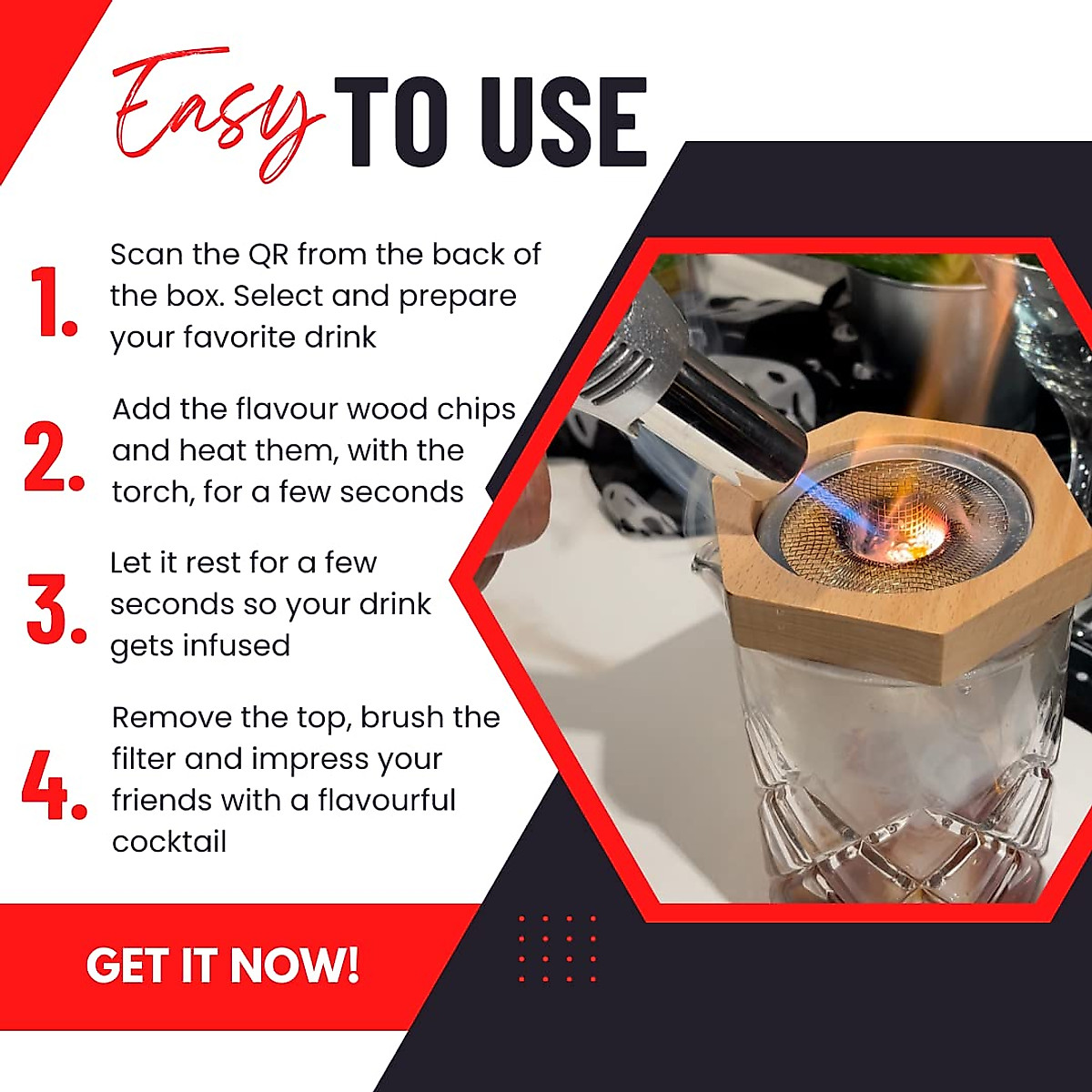 Easy TO USE

1. Scan the QR from the back of the box. Select and prepare your favorite drink

2. Add the flavour wood chips and heat them, with the torch, for a few seconds

3. Let it rest for a few seconds so your drink gets infused

4. Remove the top, brush the filter and impress your friends with a flavourful cocktail

GET IT NOW!