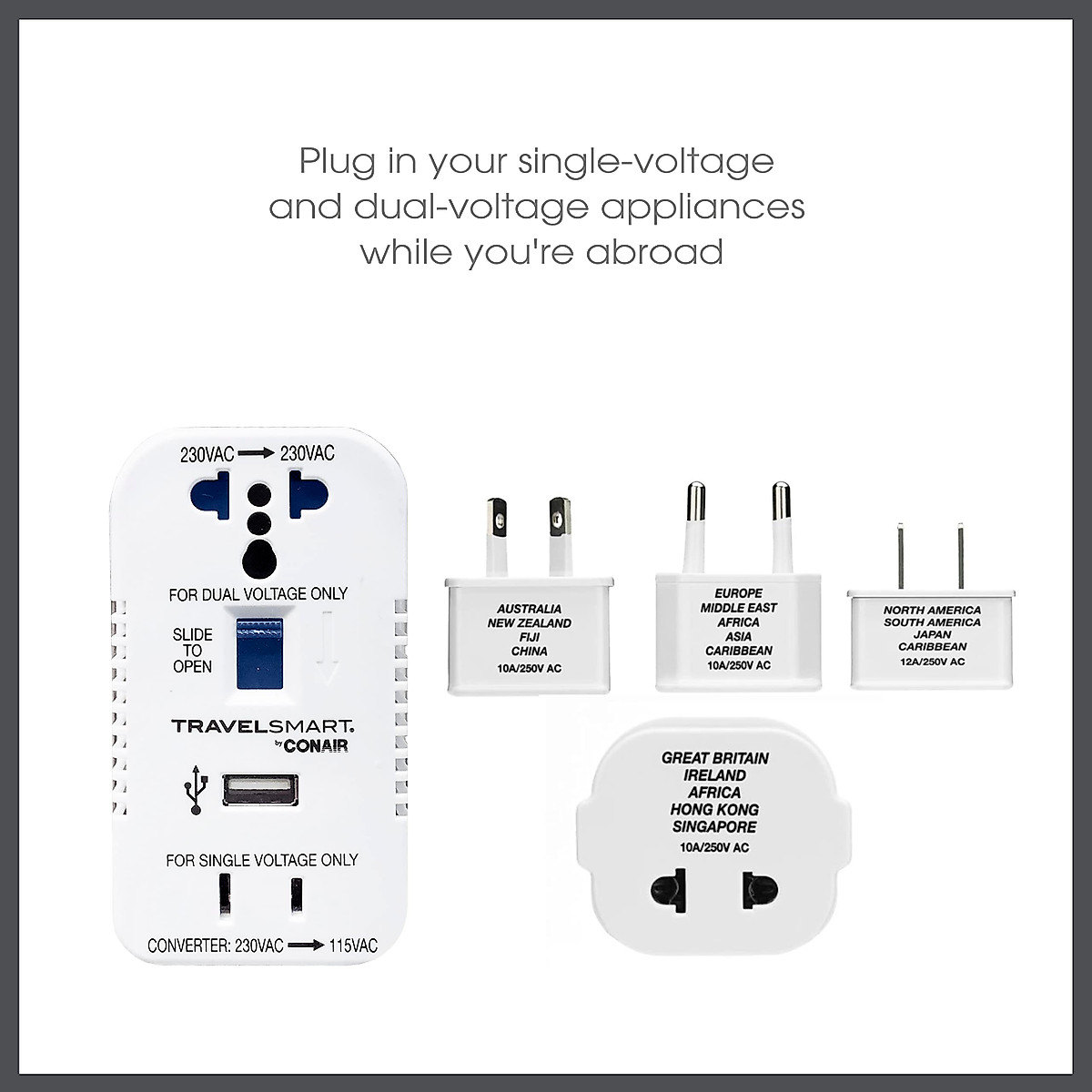 Plug in your single-voltage and dual-voltage appliances while you're abroad

230VAC → 230VAC

FOR DUAL VOLTAGE ONLY

SLIDE TO OPEN

TRAVELSMART. by CONAIR

FOR SINGLE VOLTAGE ONLY

CONVERTER: 230VAC → 115VAC

AUSTRALIA
NEW ZEALAND
FIJI
CHINA
10A/250V AC

EUROPE
MIDDLE EAST
AFRICA
ASIA
CARIBBEAN
10A/250V AC

NORTH AMERICA
SOUTH AMERICA
JAPAN
CARIBBEAN
12A/250V AC

GREAT BRITAIN
IRELAND
AFRICA
HONG KONG
SINGAPORE
10A/250V AC