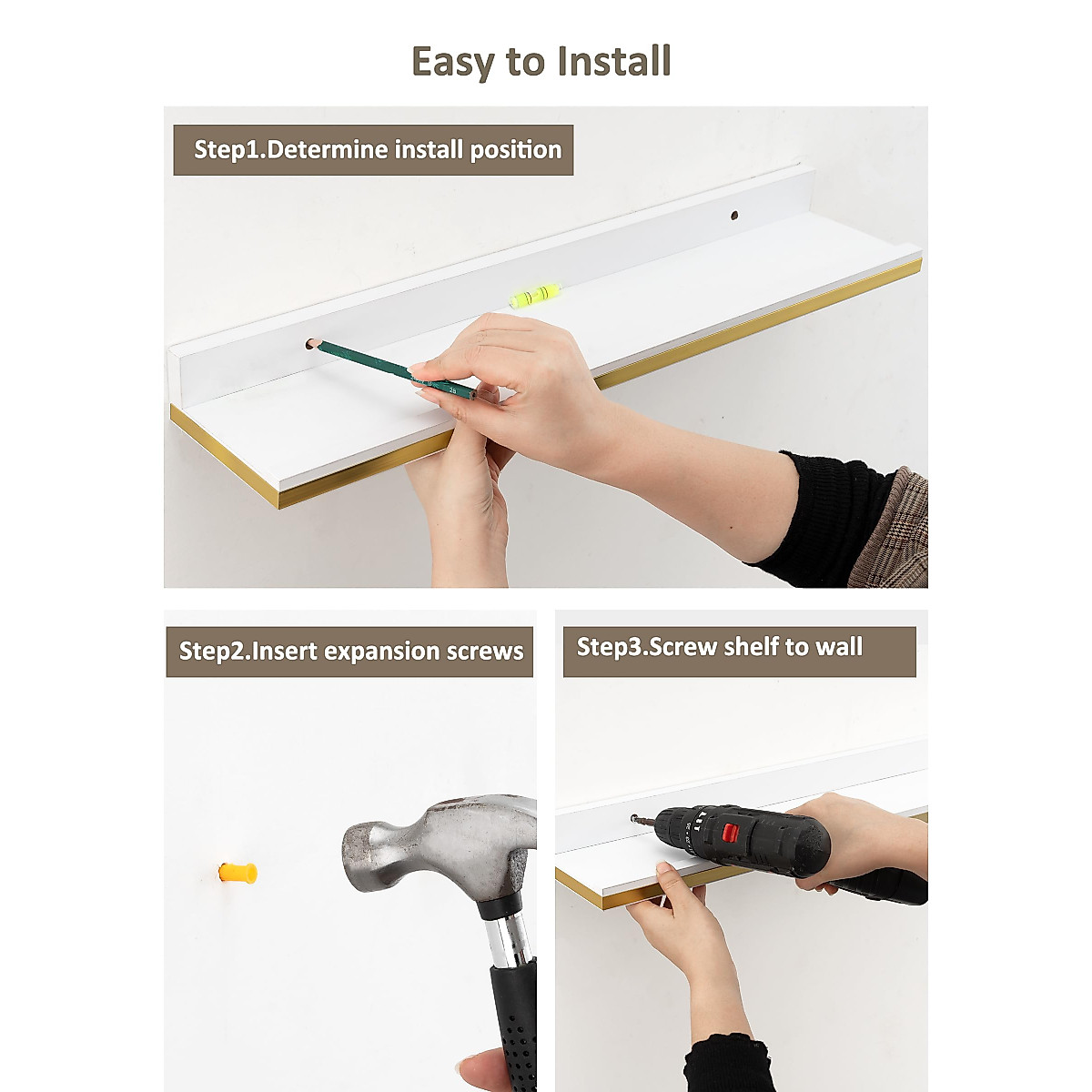 Easy to Install

Step1.Determine install position

Step2.Insert expansion screws

Step3.Screw shelf to wall