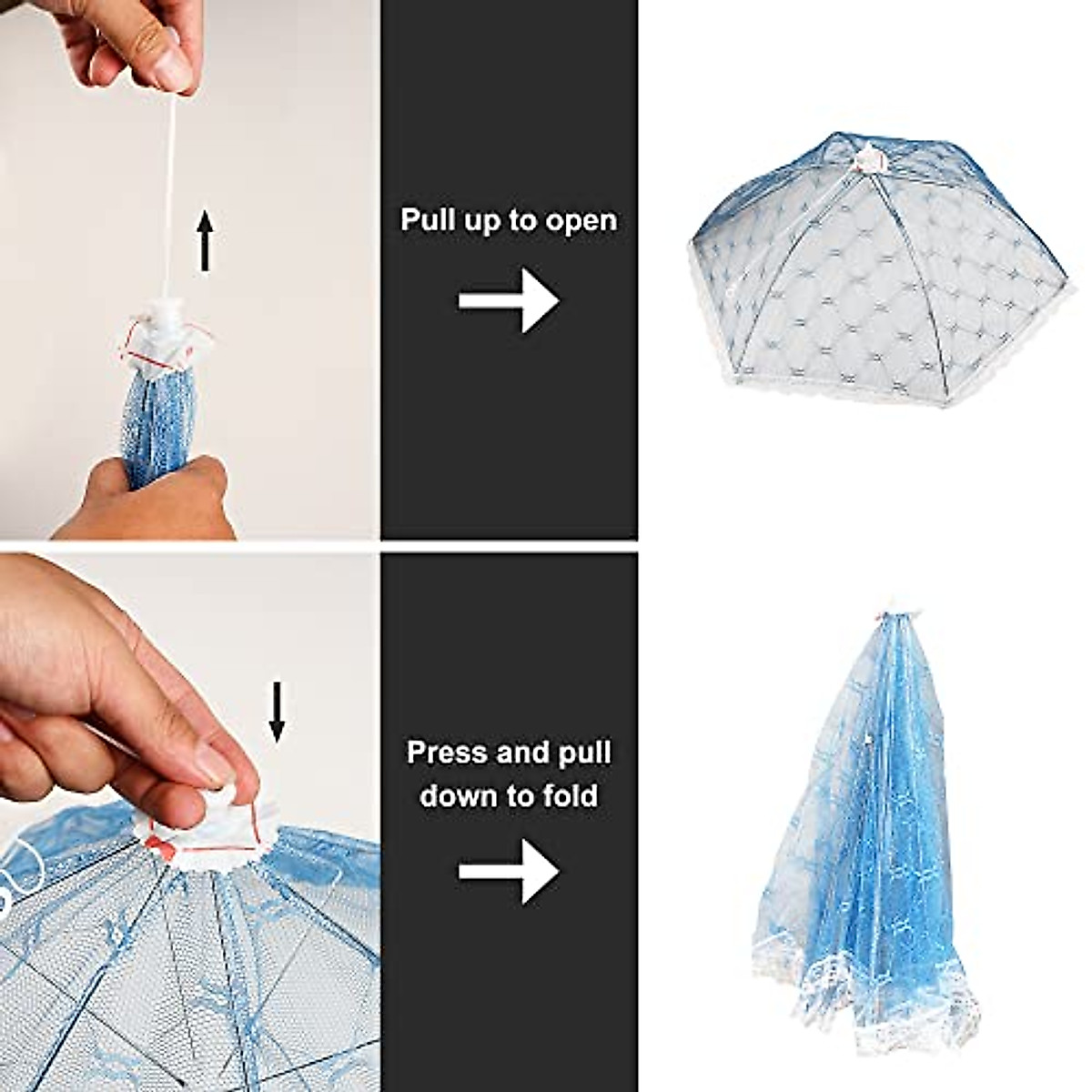 Pull up to open

Press and pull down to fold