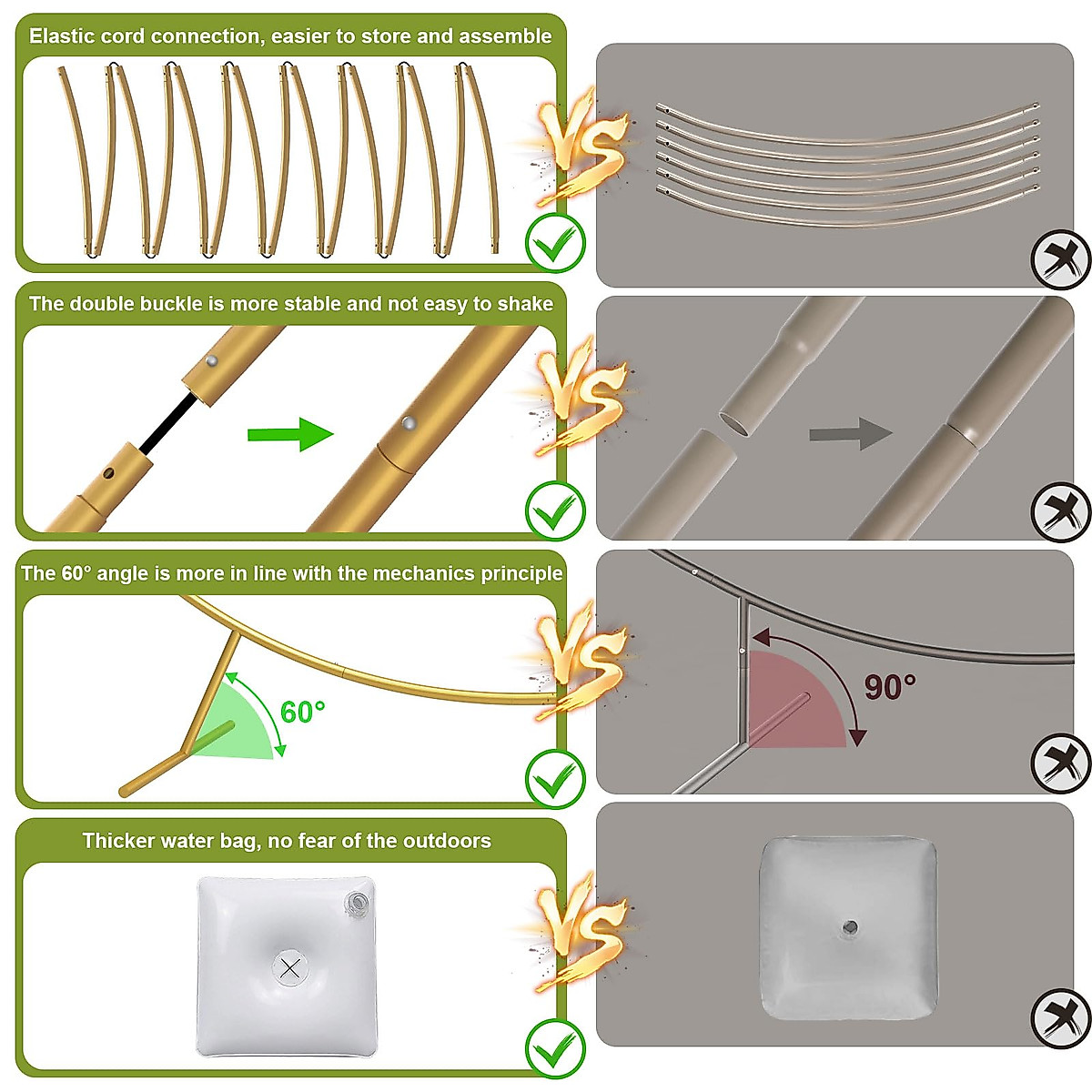 Elastic cord connection, easier to store and assemble

VS

The double buckle is more stable and not easy to shake

VS

The 60° angle is more in line with the mechanics principle

60°

VS

90°

Thicker water bag, no fear of the outdoors

VS