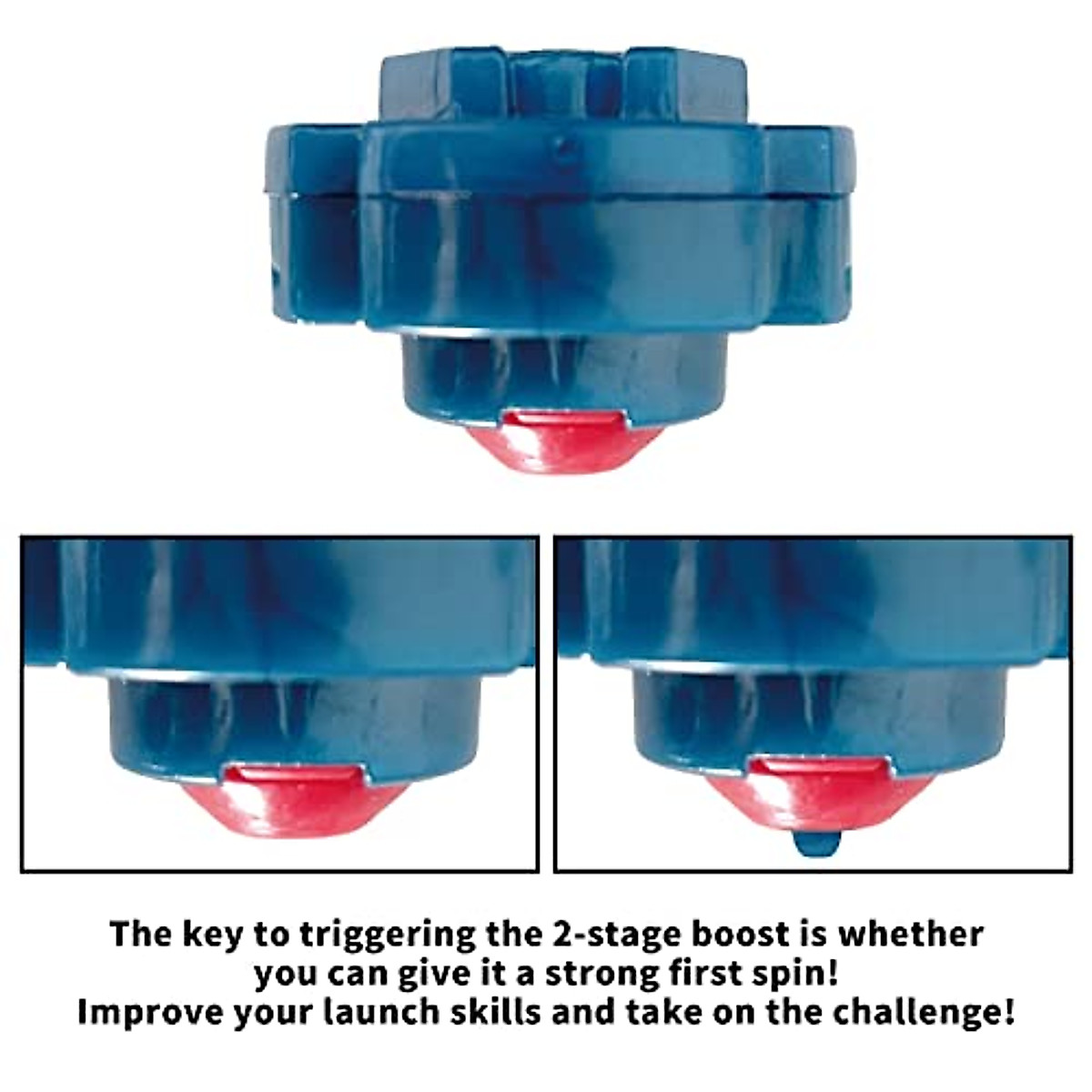 The key to triggering the 2-stage boost is whether you can give it a strong first spin!
Improve your launch skills and take on the challenge!