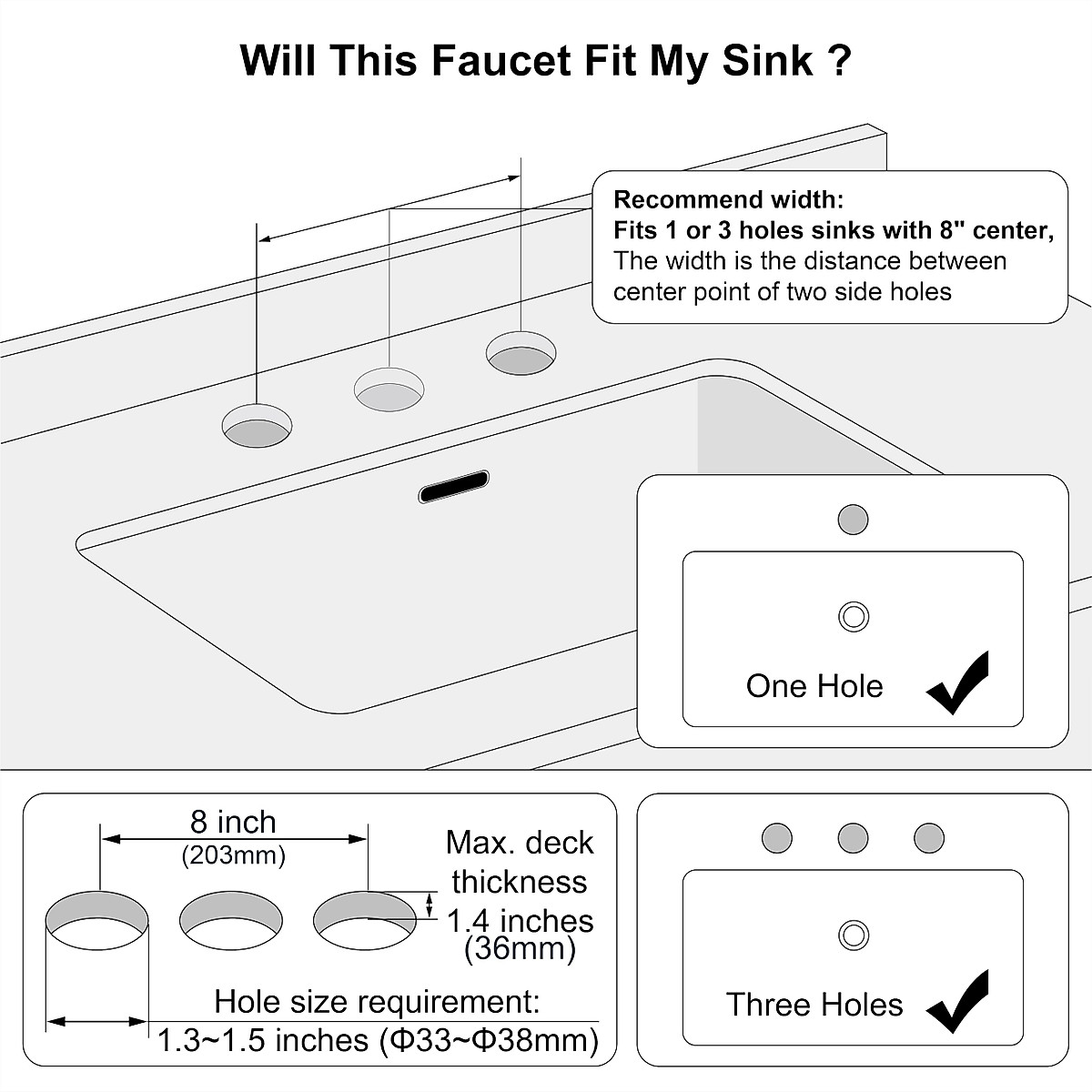 Will This Faucet Fit My Sink ?

Recommend width:
Fits 1 or 3 holes sinks with 8" center,
The width is the distance between center point of two side holes

One Hole

8 inch
(203mm)

Max. deck thickness
1.4 inches
(36mm)

Hole size requirement:
1.3~1.5 inches (Φ33~Φ38mm)

Three Holes