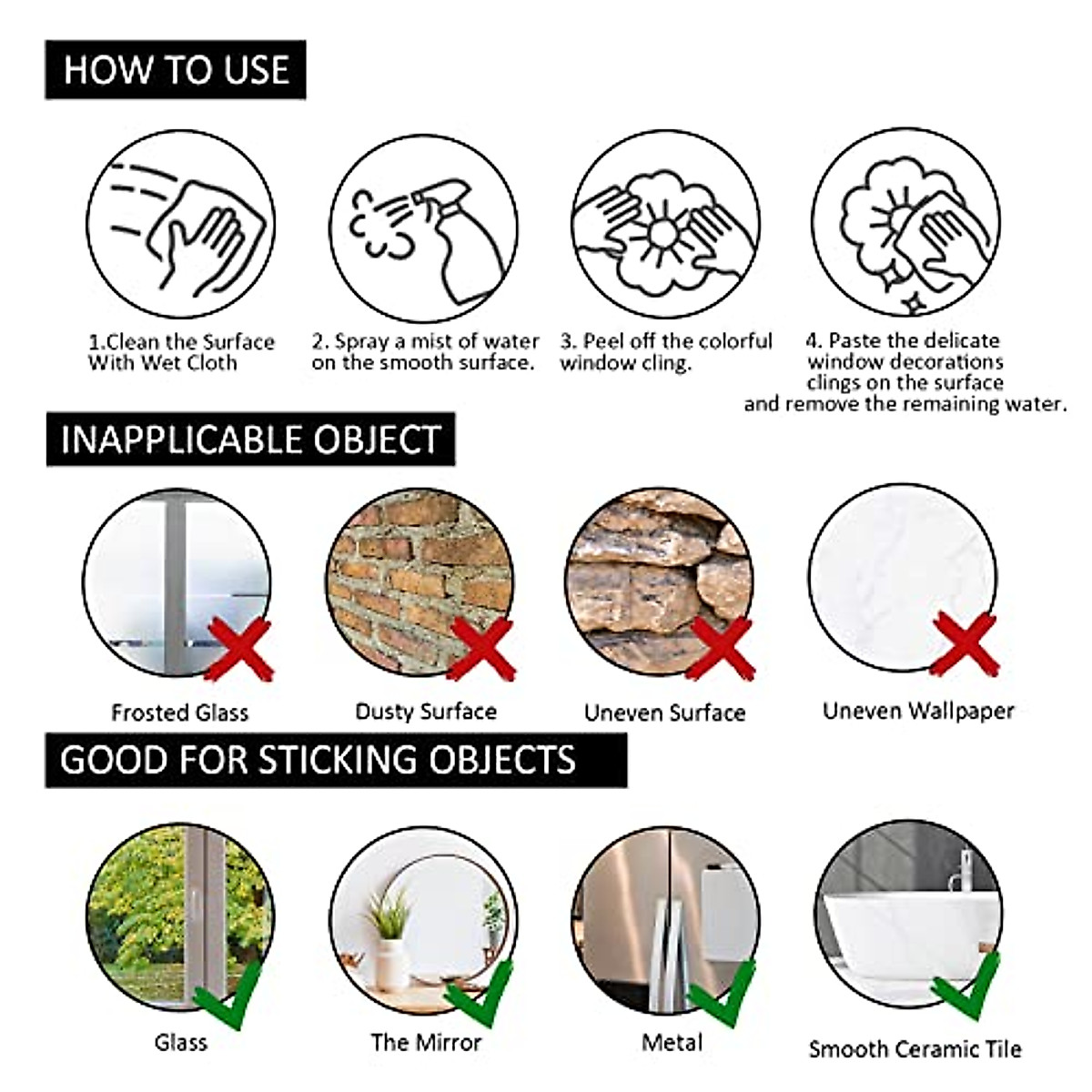 HOW TO USE

1.Clean the Surface With Wet Cloth

2. Spray a mist of water on the smooth surface.

3. Peel off the colorful window cling.

4. Paste the delicate window decorations clings on the surface and remove the remaining water.

INAPPLICABLE OBJECT

Frosted Glass

Dusty Surface

Uneven Surface

Uneven Wallpaper

GOOD FOR STICKING OBJECTS

Glass

The Mirror

Metal

Smooth Ceramic Tile