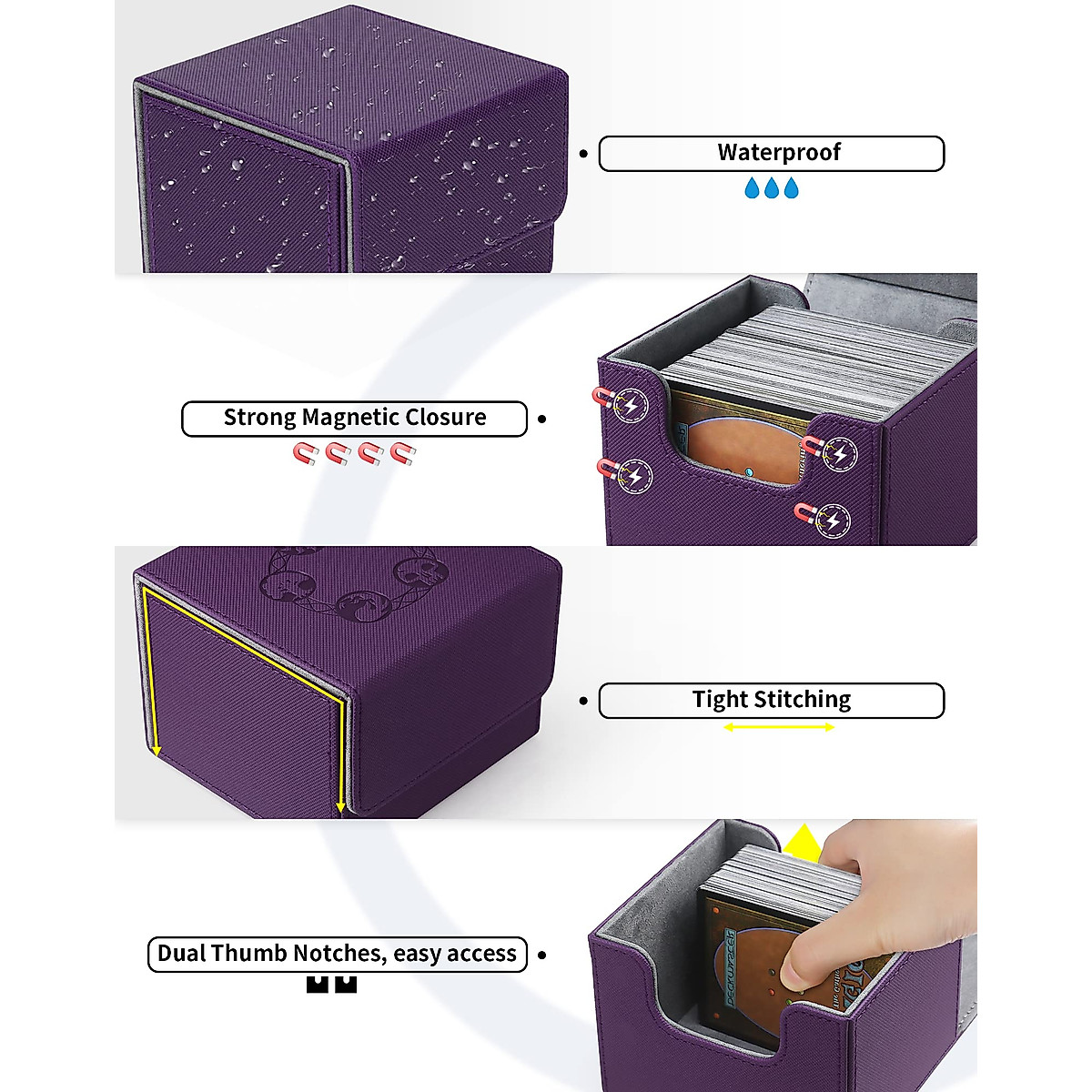 Waterproof

Strong Magnetic Closure

Tight Stitching

Dual Thumb Notches, easy access