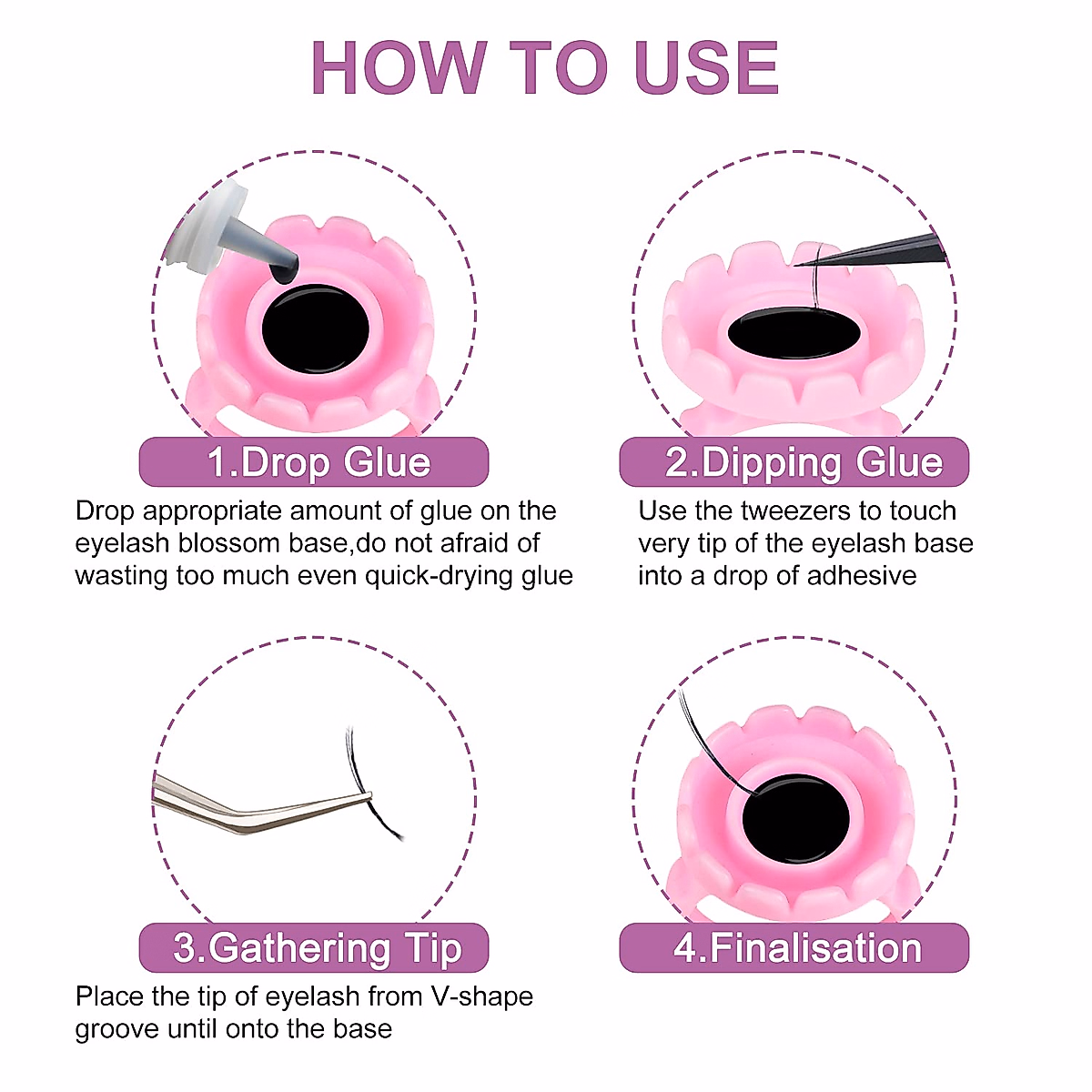 HOW TO USE

1.Drop Glue

Drop appropriate amount of glue on the eyelash blossom base,do not afraid of wasting too much even quick-drying glue

2.Dipping Glue

Use the tweezers to touch very tip of the eyelash base into a drop of adhesive

3.Gathering Tip

Place the tip of eyelash from V-shape groove until onto the base

4.Finalisation