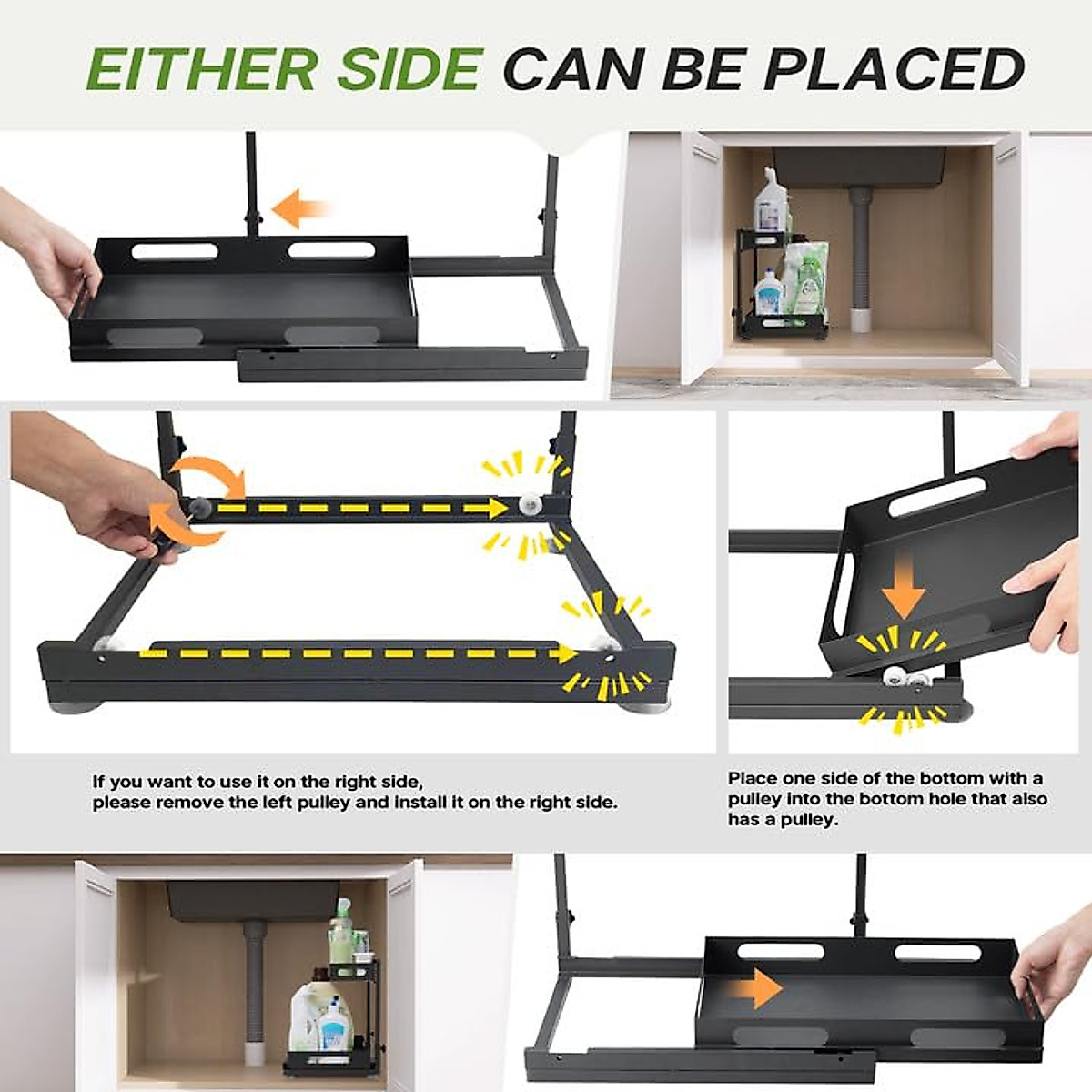 EITHER SIDE CAN BE PLACED

If you want to use it on the right side,
please remove the left pulley and install it on the right side.

Place one side of the bottom with a pulley into the bottom hole that also has a pulley.