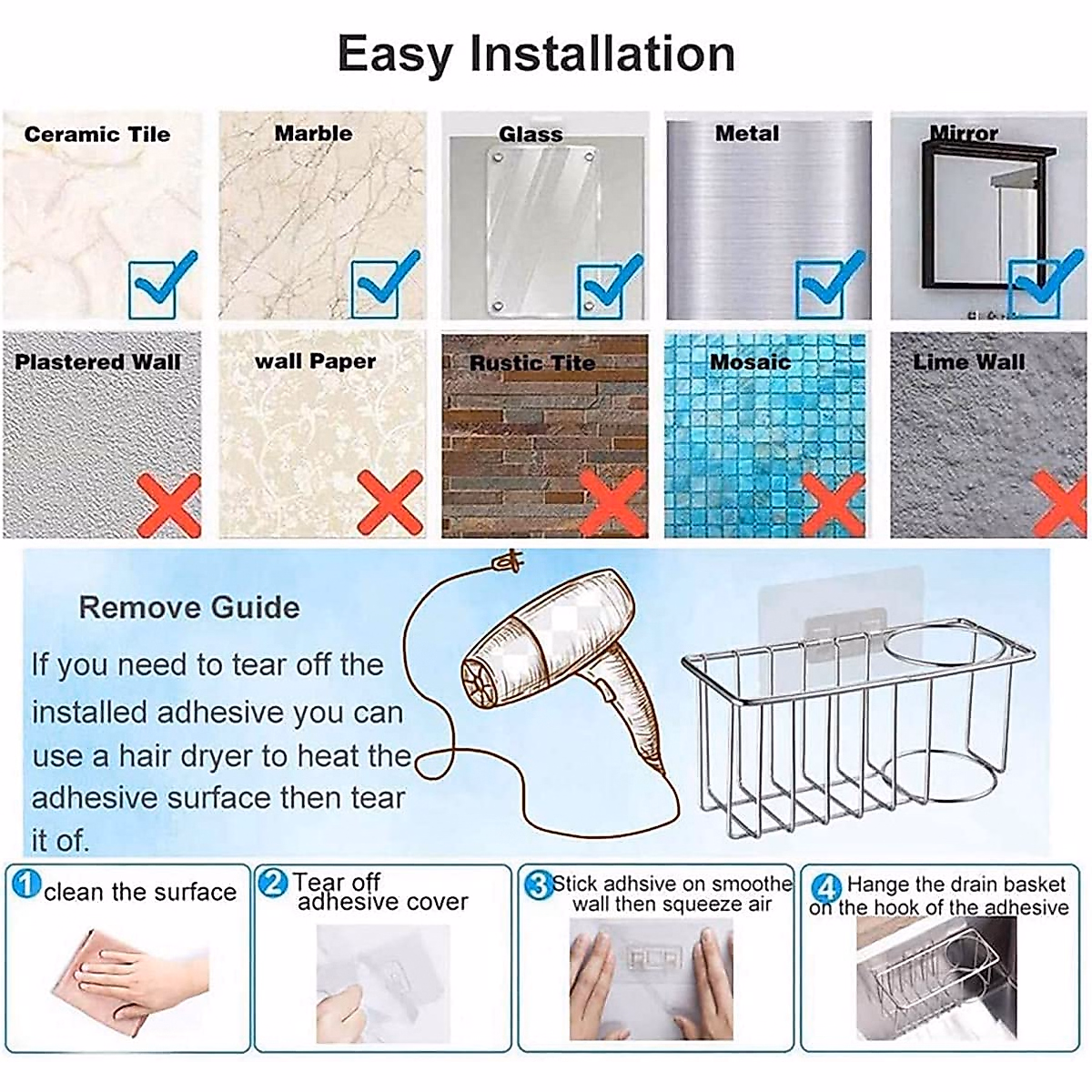 Easy Installation

Ceramic Tile

Marble

Glass

Metal

Mirror

Plastered Wall

wall Paper

Rustic Tite

Mosaic

Lime Wall

Remove Guide

If you need to tear off the installed adhesive you can use a hair dryer to heat the adhesive surface then tear it of.

1 clean the surface

2 Tear off adhesive cover

3 Stick adhsive on smoothe wall then squeeze air

4 Hange the drain basket on the hook of the adhesive