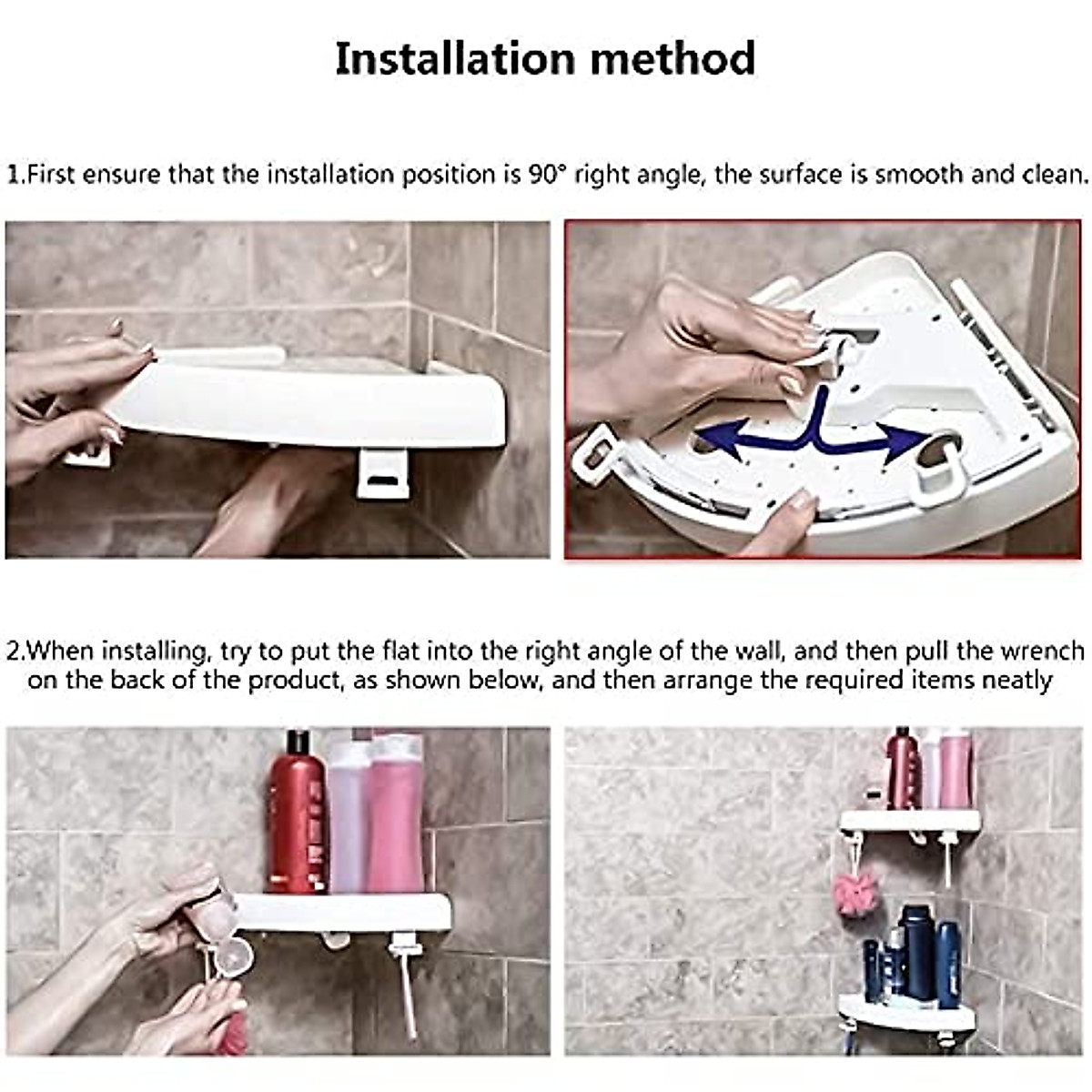 Installation method

1.First ensure that the installation position is 90° right angle, the surface is smooth and clean.

2.When installing, try to put the flat into the right angle of the wall, and then pull the wrench on the back of the product, as shown below, and then arrange the required items neatly