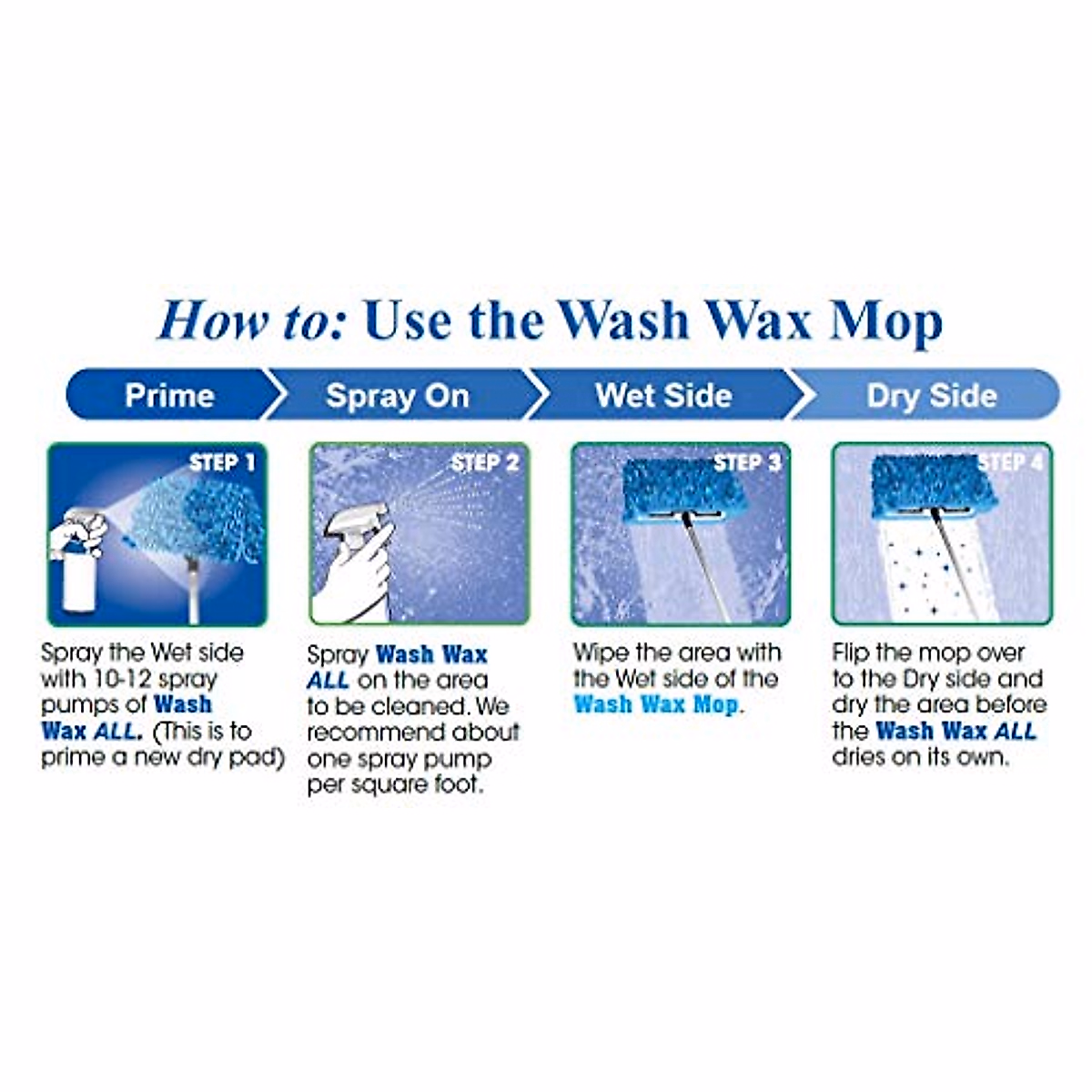 How to: Use the Wash Wax Mop

Prime

Spray On

Wet Side

Dry Side

STEP 1

Spray the Wet side with 10-12 spray pumps of Wash Wax ALL. (This is to prime a new dry pad)

STEP 2

Spray Wash Wax ALL on the area to be cleaned. We recommend about one spray pump per square foot.

STEP 3

Wipe the area with the Wet side of the Wash Wax Mop.

STEP 4

Flip the mop over to the Dry side and dry the area before the Wash Wax ALL dries on its own.