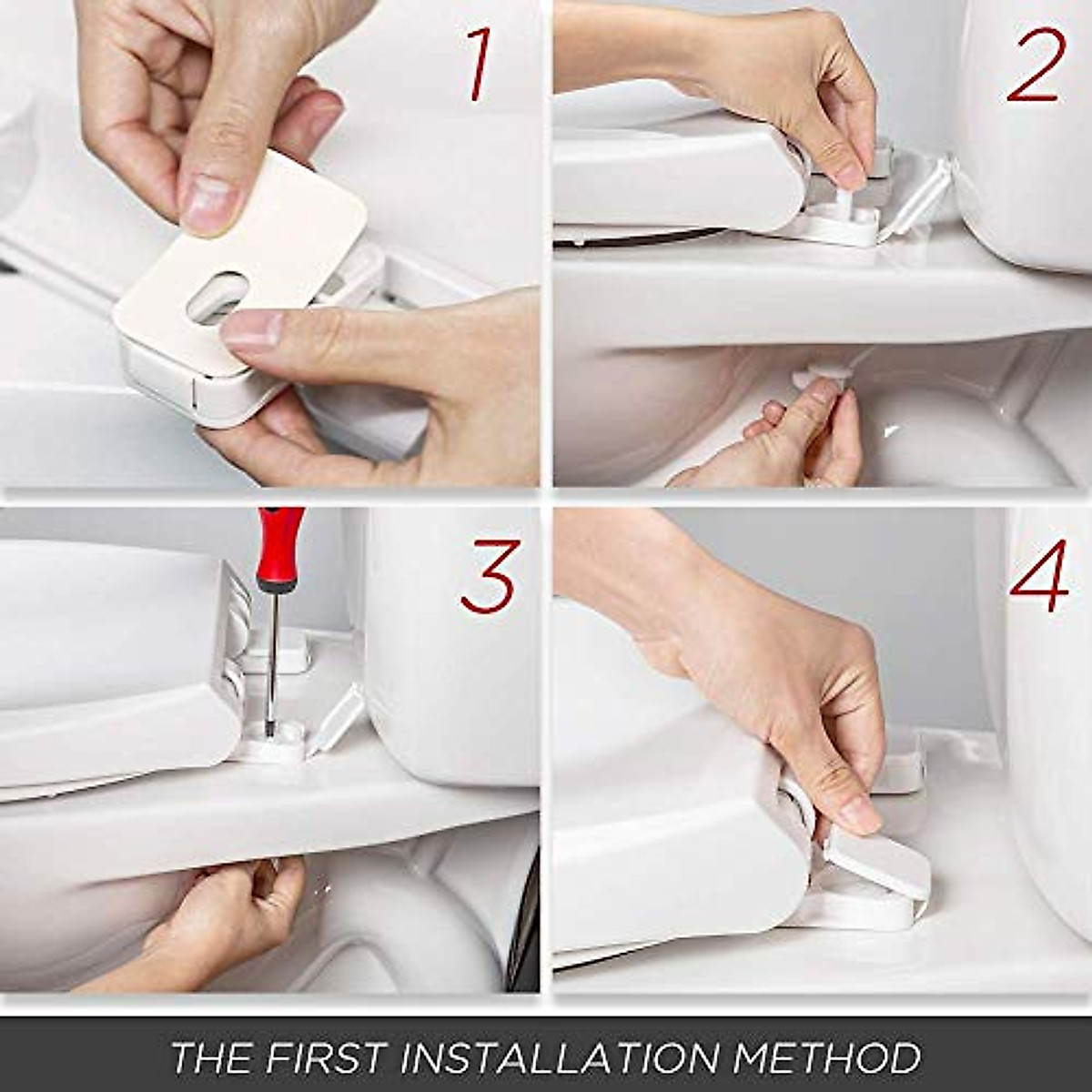 1

2

3

4

THE FIRST INSTALLATION METHOD