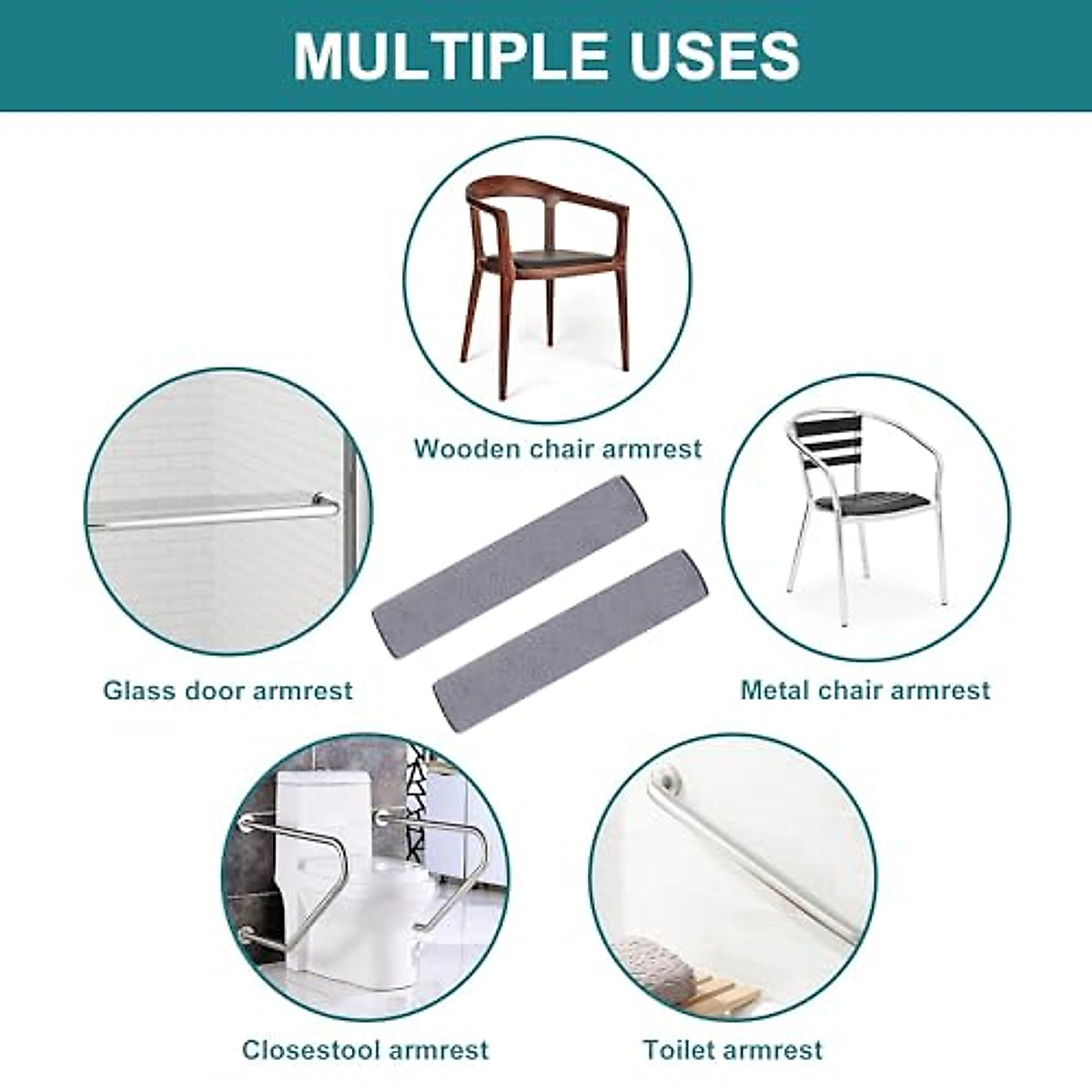 MULTIPLE USES

Wooden chair armrest

Glass door armrest

Metal chair armrest

Closestool armrest

Toilet armrest