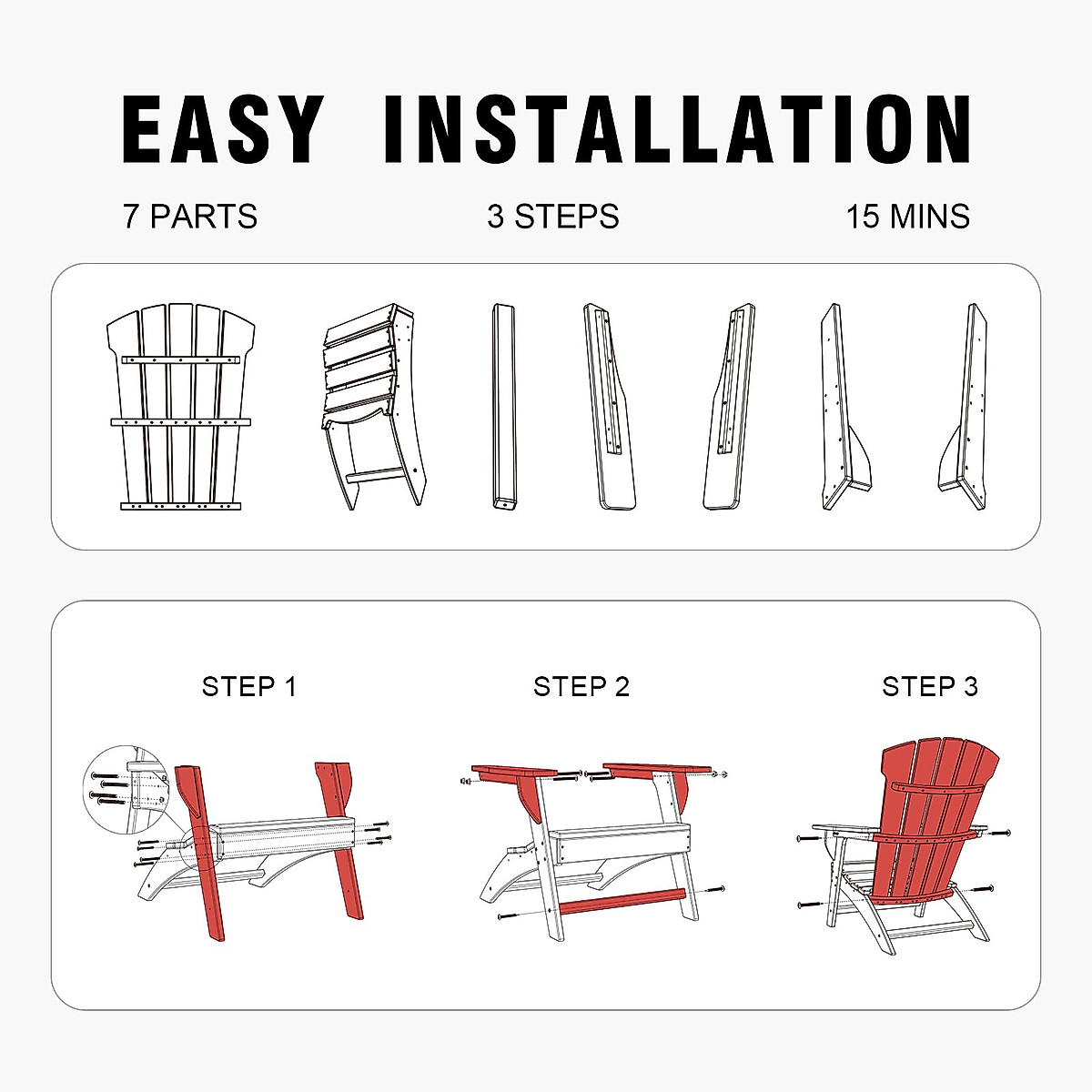 EASY INSTALLATION

7 PARTS

3 STEPS

15 MINS

STEP 1

STEP 2

STEP 3