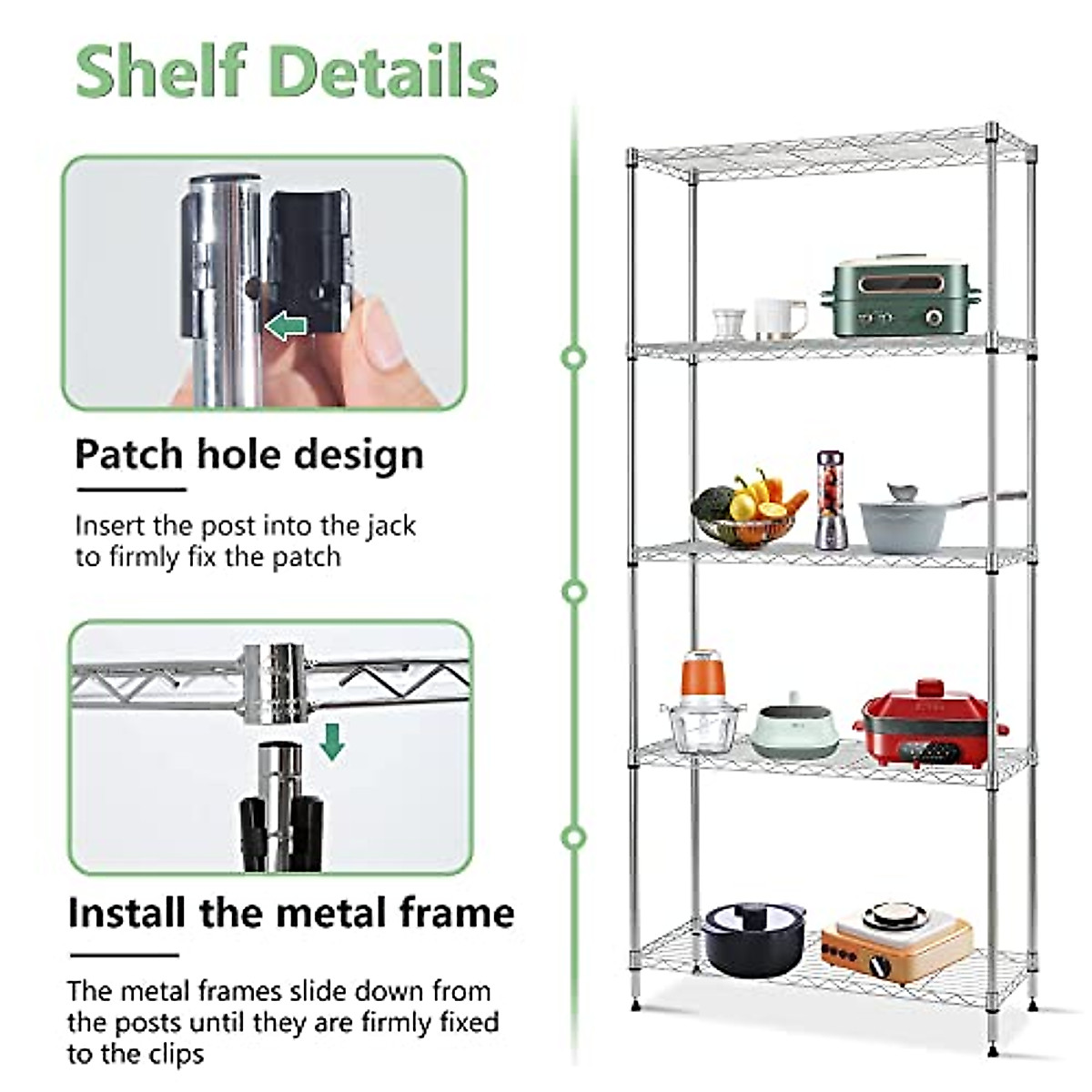 Shelf Details

Patch hole design

Insert the post into the jack to firmly fix the patch

Install the metal frame

The metal frames slide down from the posts until they are firmly fixed to the clips