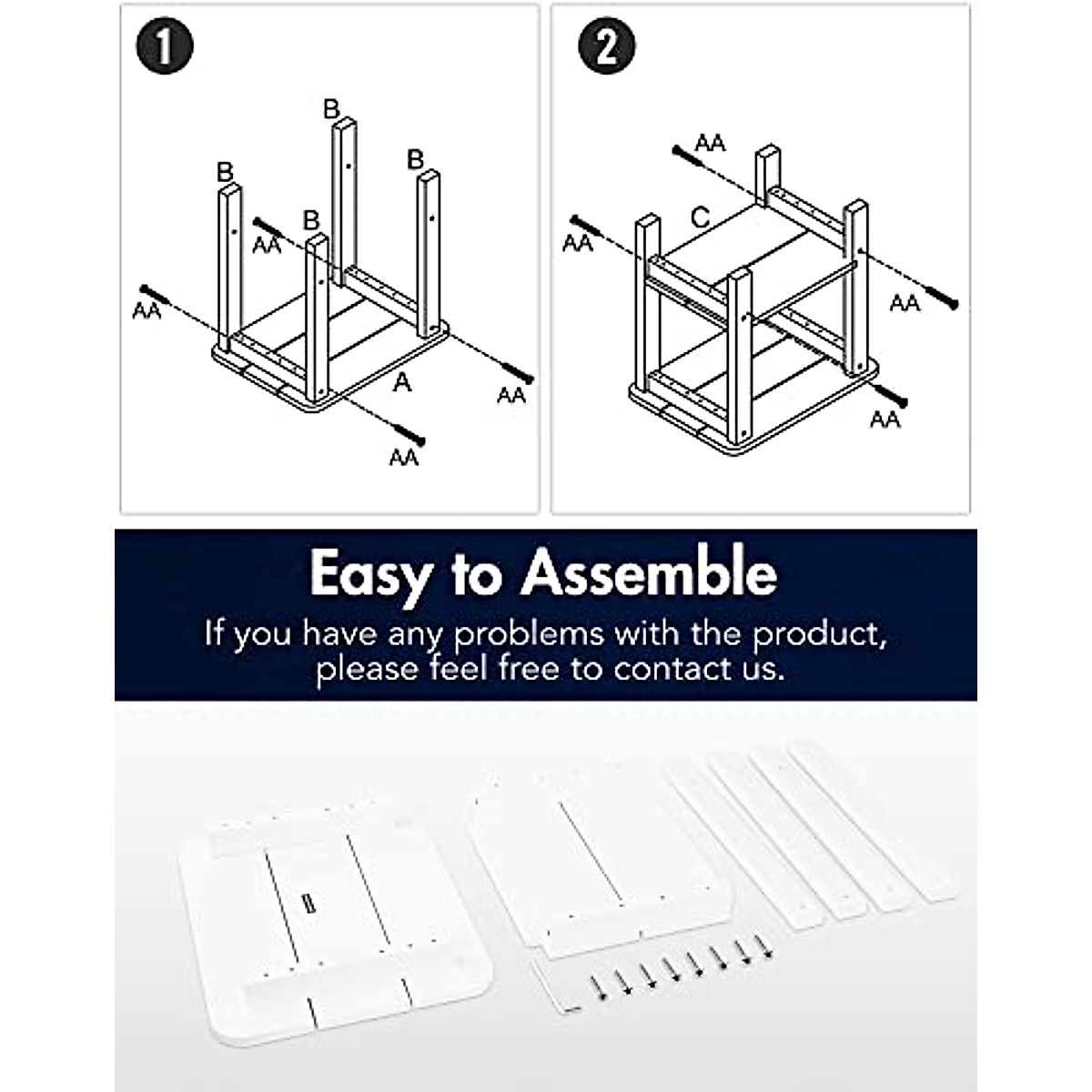 1

B
B
B
B
AA
AA
A
AA
AA

2

AA
C
AA
AA
AA

Easy to Assemble
If you have any problems with the product, please feel free to contact us.