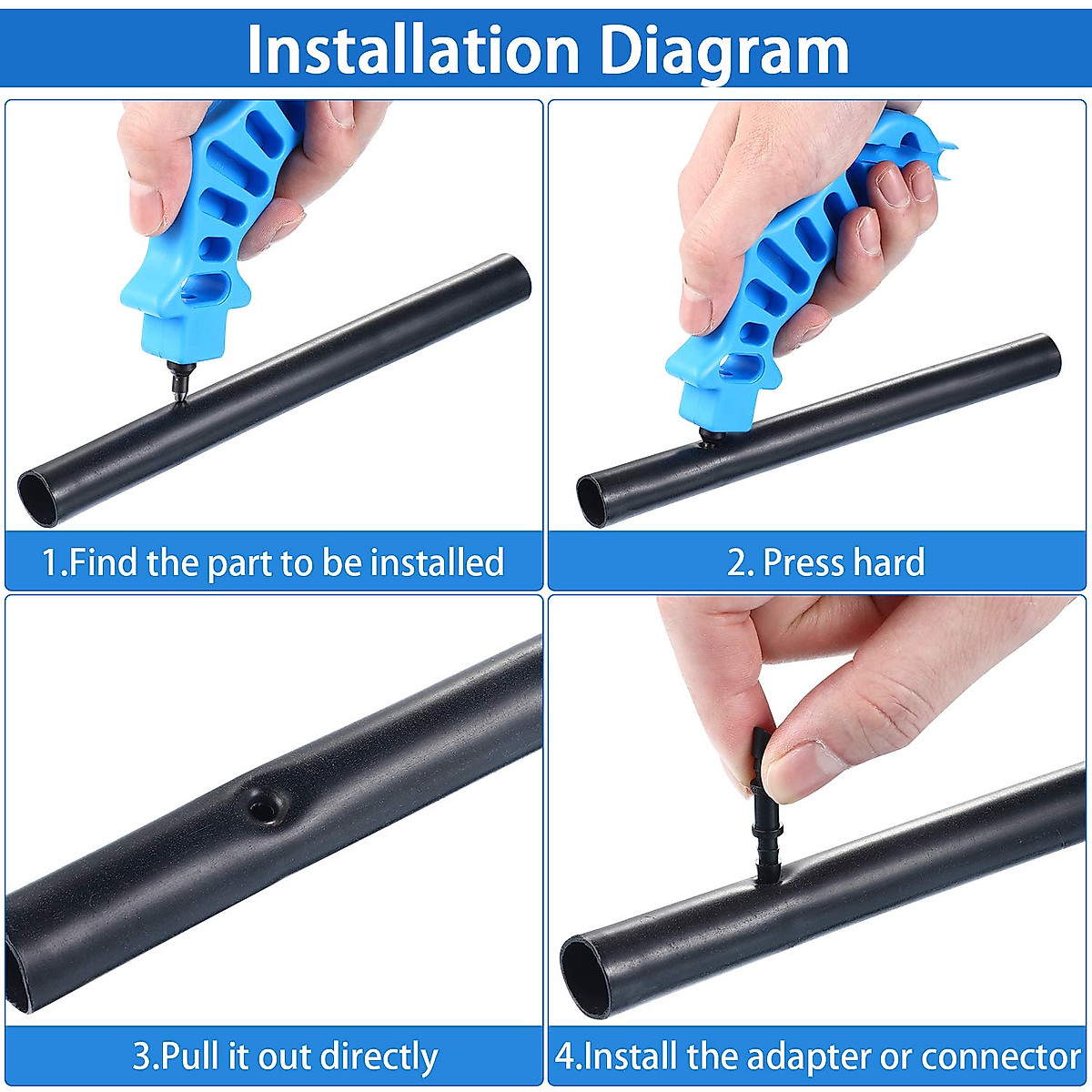 Installation Diagram

1.Find the part to be installed

2. Press hard

3.Pull it out directly

4.Install the adapter or connector