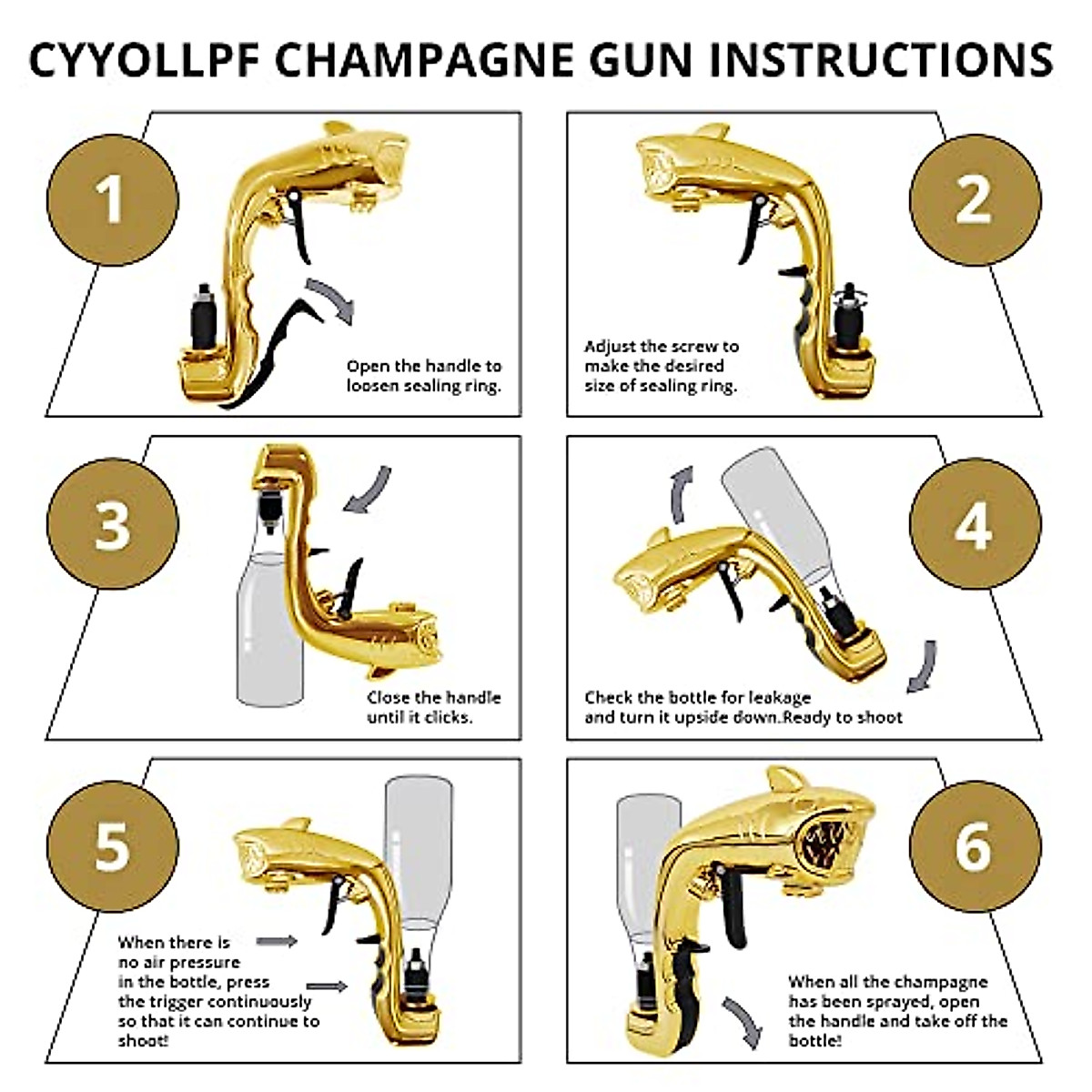 CYYOLLPF CHAMPAGNE GUN INSTRUCTIONS

1

Open the handle to loosen sealing ring.

2

Adjust the screw to make the desired size of sealing ring.

3

Close the handle until it clicks.

4

Check the bottle for leakage and turn it upside down.Ready to shoot

5

When there is no air pressure in the bottle, press the trigger continuously so that it can continue to shoot!

6

When all the champagne has been sprayed, open the handle and take off the bottle!