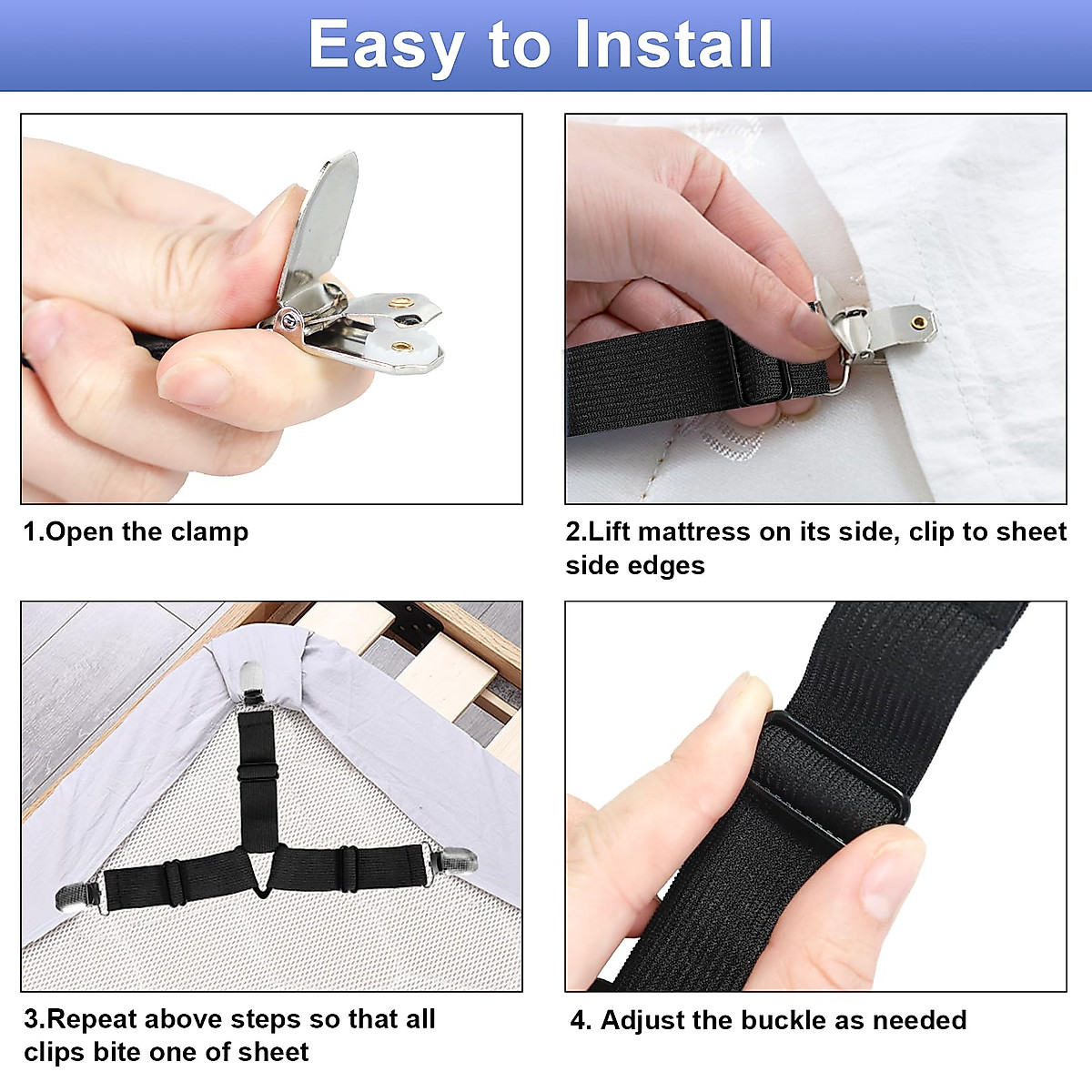 Easy to Install

1.Open the clamp

2.Lift mattress on its side, clip to sheet side edges

3.Repeat above steps so that all clips bite one of sheet

4. Adjust the buckle as needed