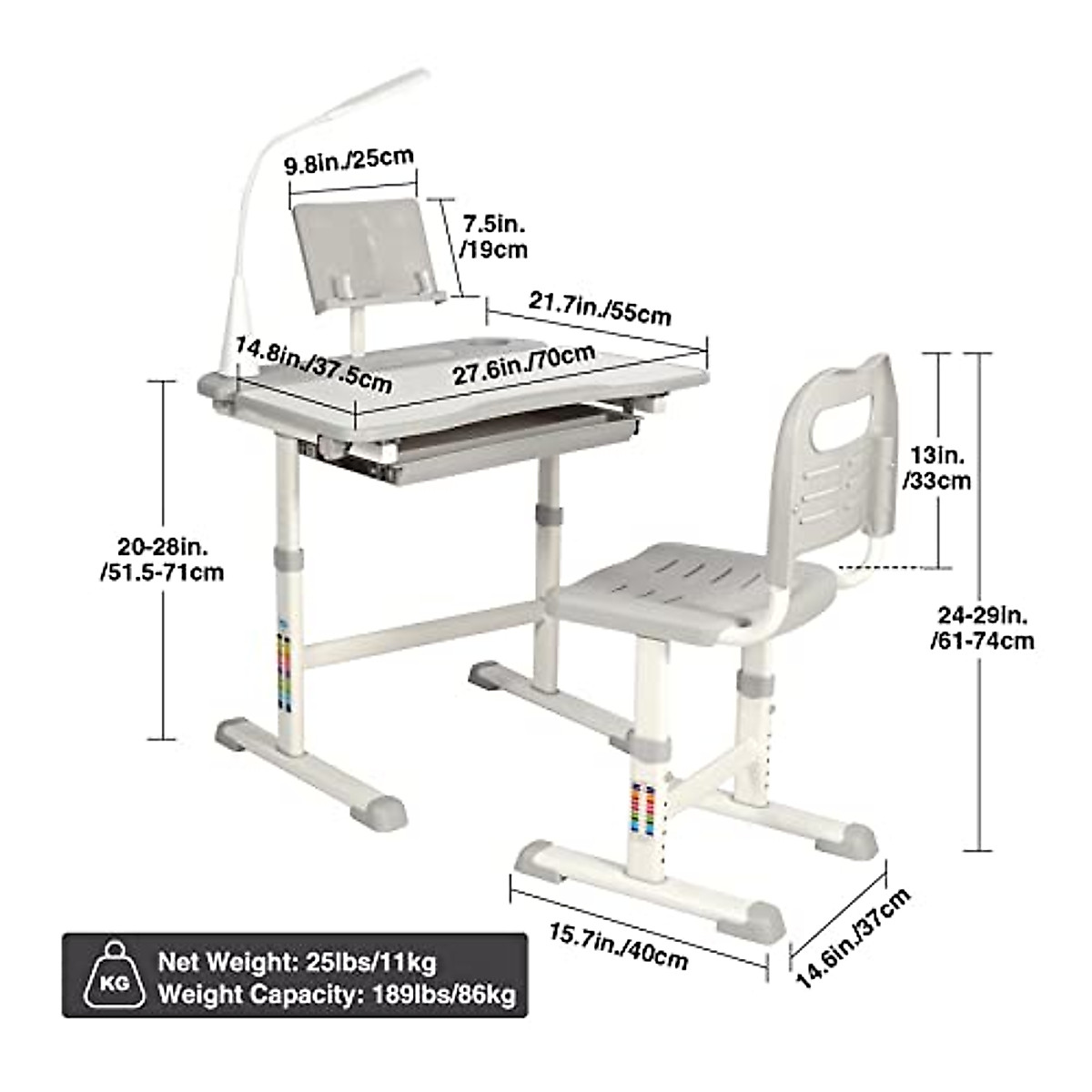 9.8in./25cm

7.5in. /19cm

21.7in./55cm

14.8in./37.5cm

27.6in./70cm

20-28in. /51.5-71cm

13in. /33cm

24-29in. /61-74cm

15.7in./40cm

14.6in./37cm

KG

Net Weight: 25lbs/11kg
Weight Capacity: 189lbs/86kg