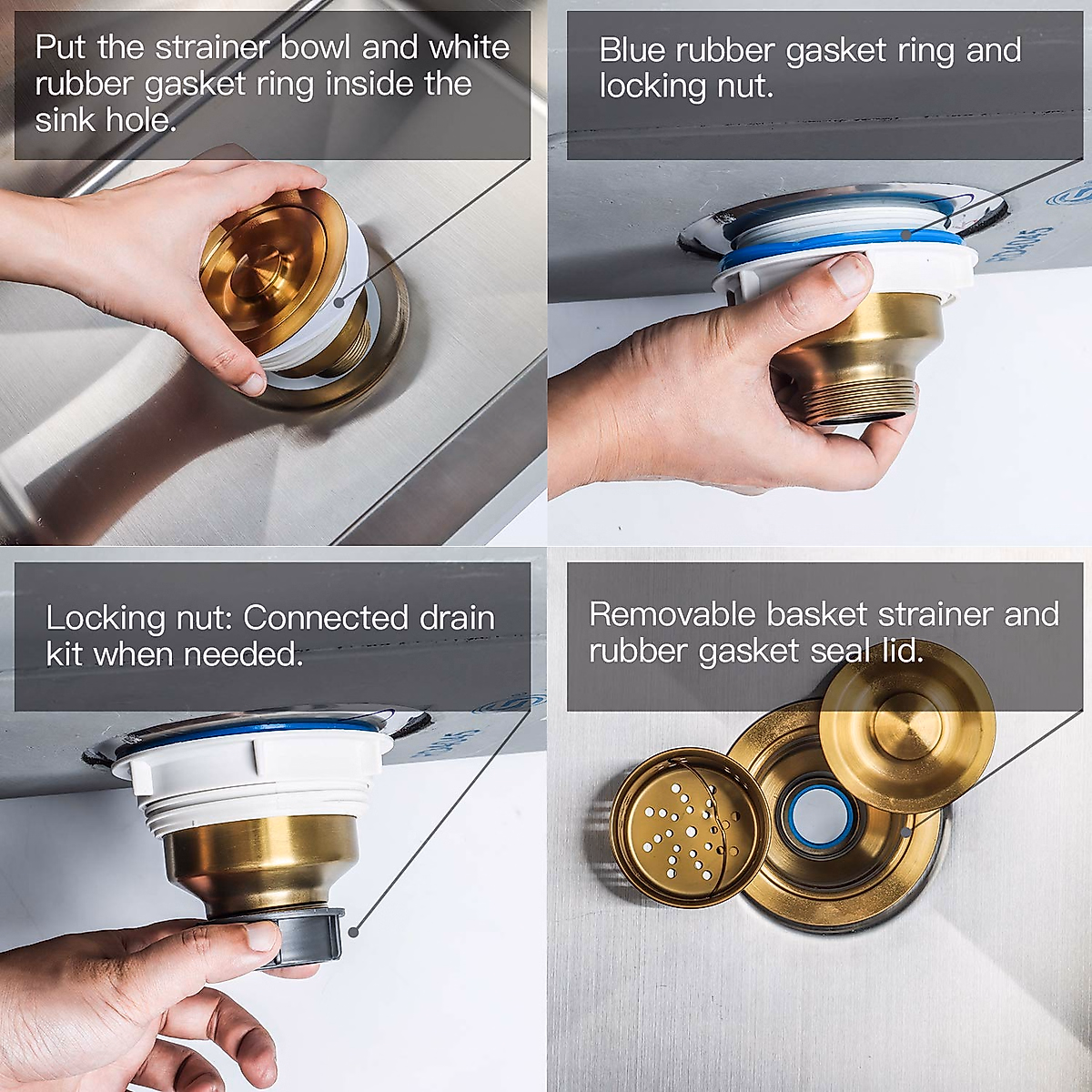 Put the strainer bowl and white rubber gasket ring inside the sink hole.

Blue rubber gasket ring and locking nut.

Locking nut: Connected drain kit when needed.

Removable basket strainer and rubber gasket seal lid.