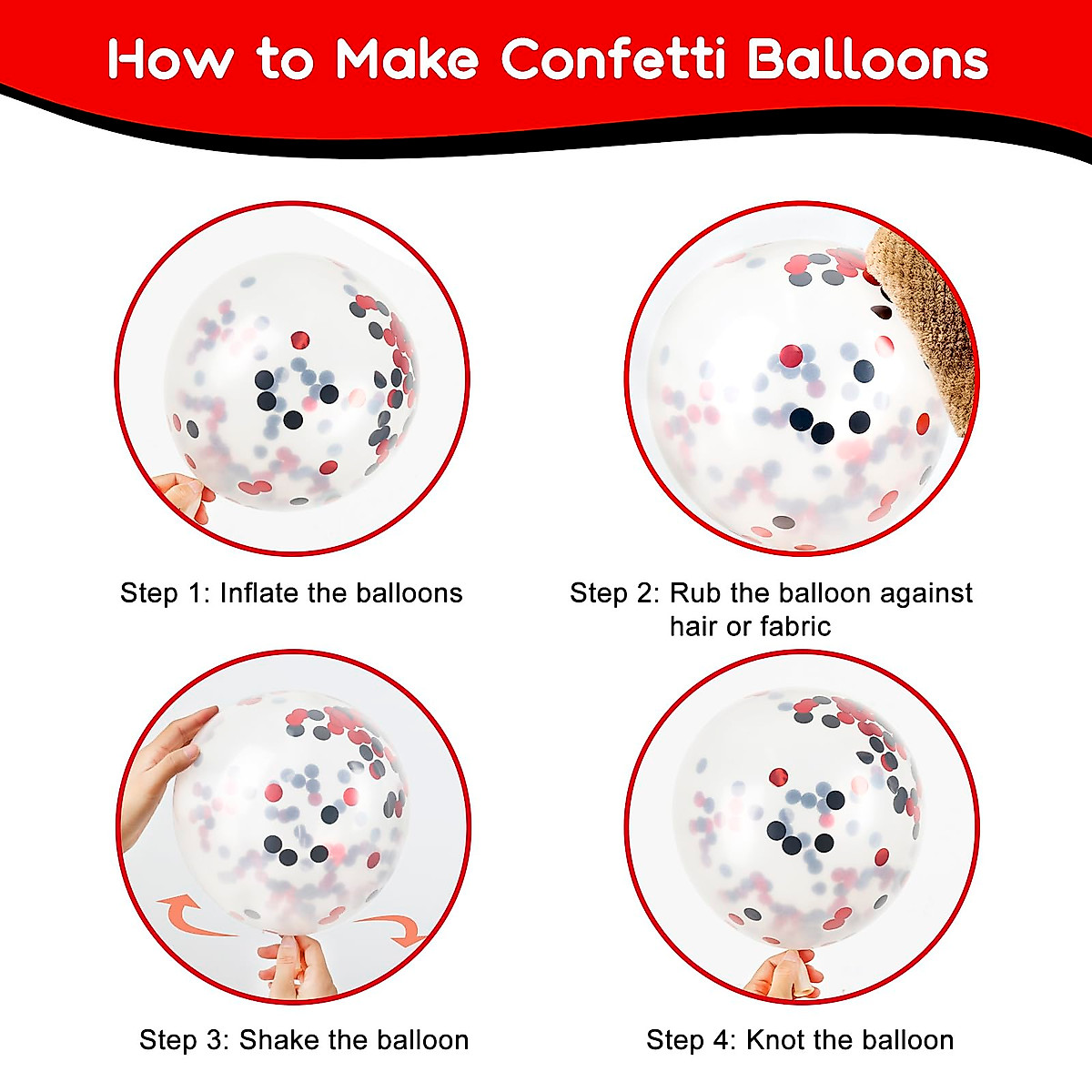 How to Make Confetti Balloons

Step 1: Inflate the balloons

Step 2: Rub the balloon against hair or fabric

Step 3: Shake the balloon

Step 4: Knot the balloon