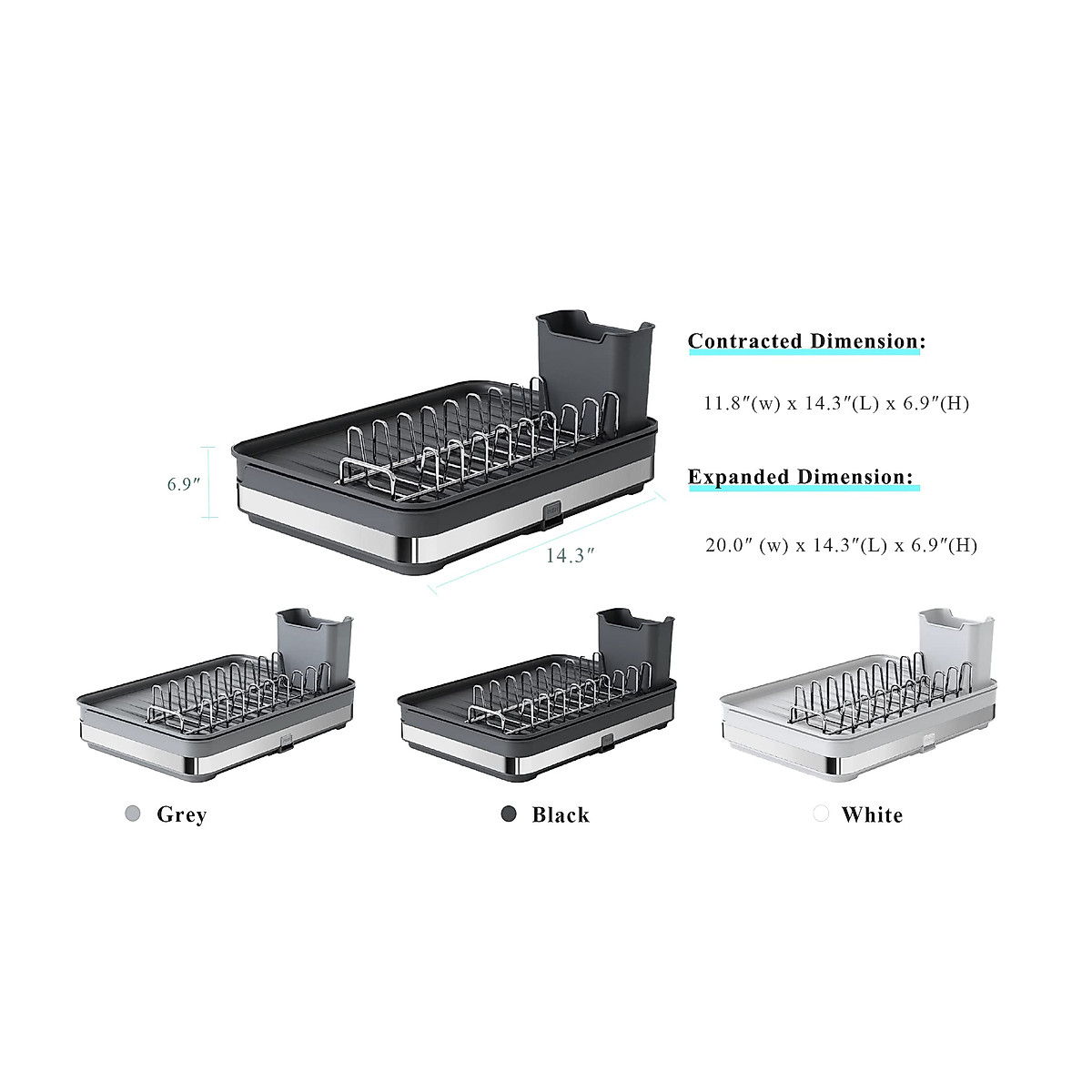 6.9″

14.3″

Contracted Dimension:

11.8″(w) x 14.3″(L) x 6.9″(H)

Expanded Dimension:

20.0″ (w) x 14.3″(L) x 6.9″(H)

Grey

Black

White