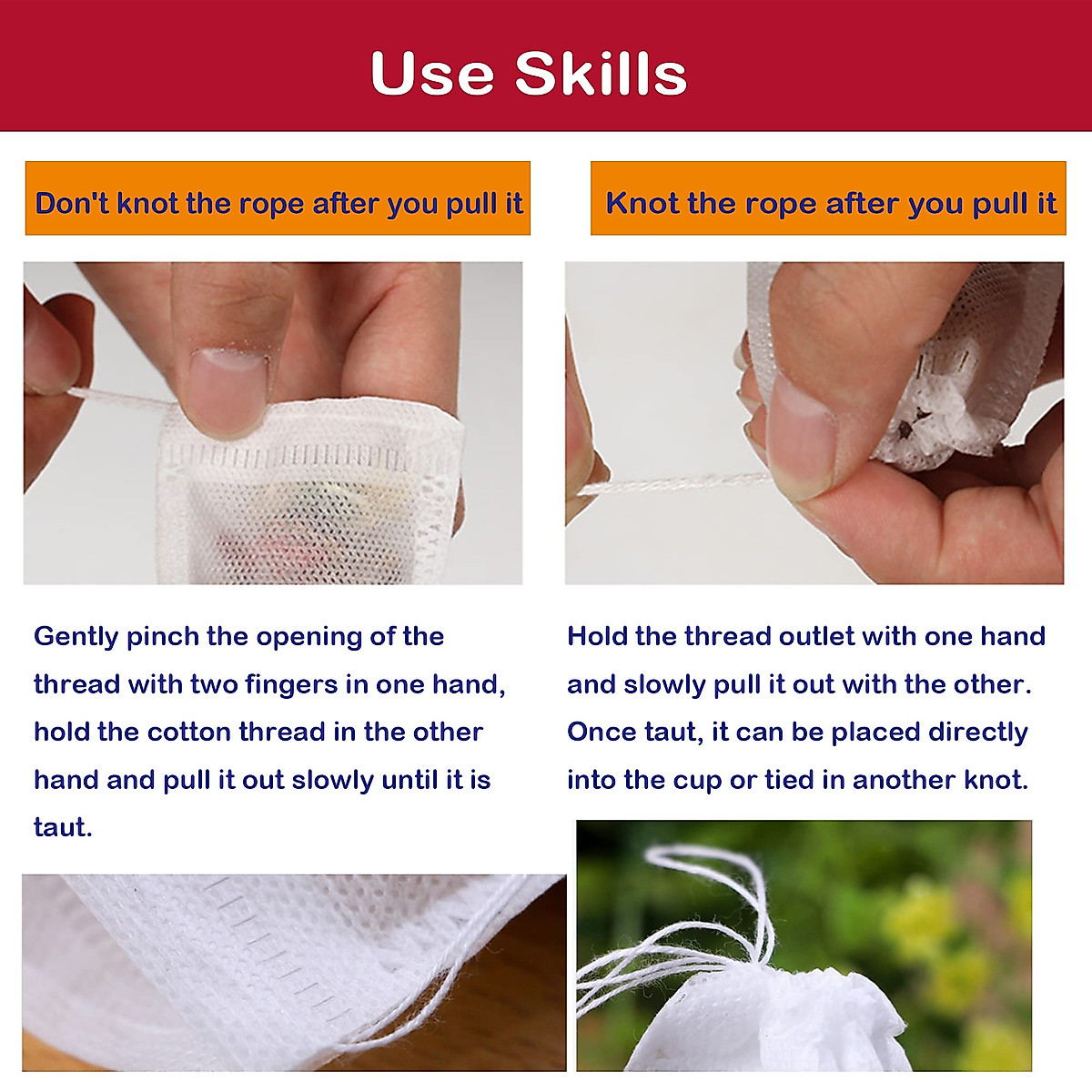 Use Skills

Don't knot the rope after you pull it

Gently pinch the opening of the thread with two fingers in one hand, hold the cotton thread in the other hand and pull it out slowly until it is taut.

Knot the rope after you pull it

Hold the thread outlet with one hand and slowly pull it out with the other. Once taut, it can be placed directly into the cup or tied in another knot.