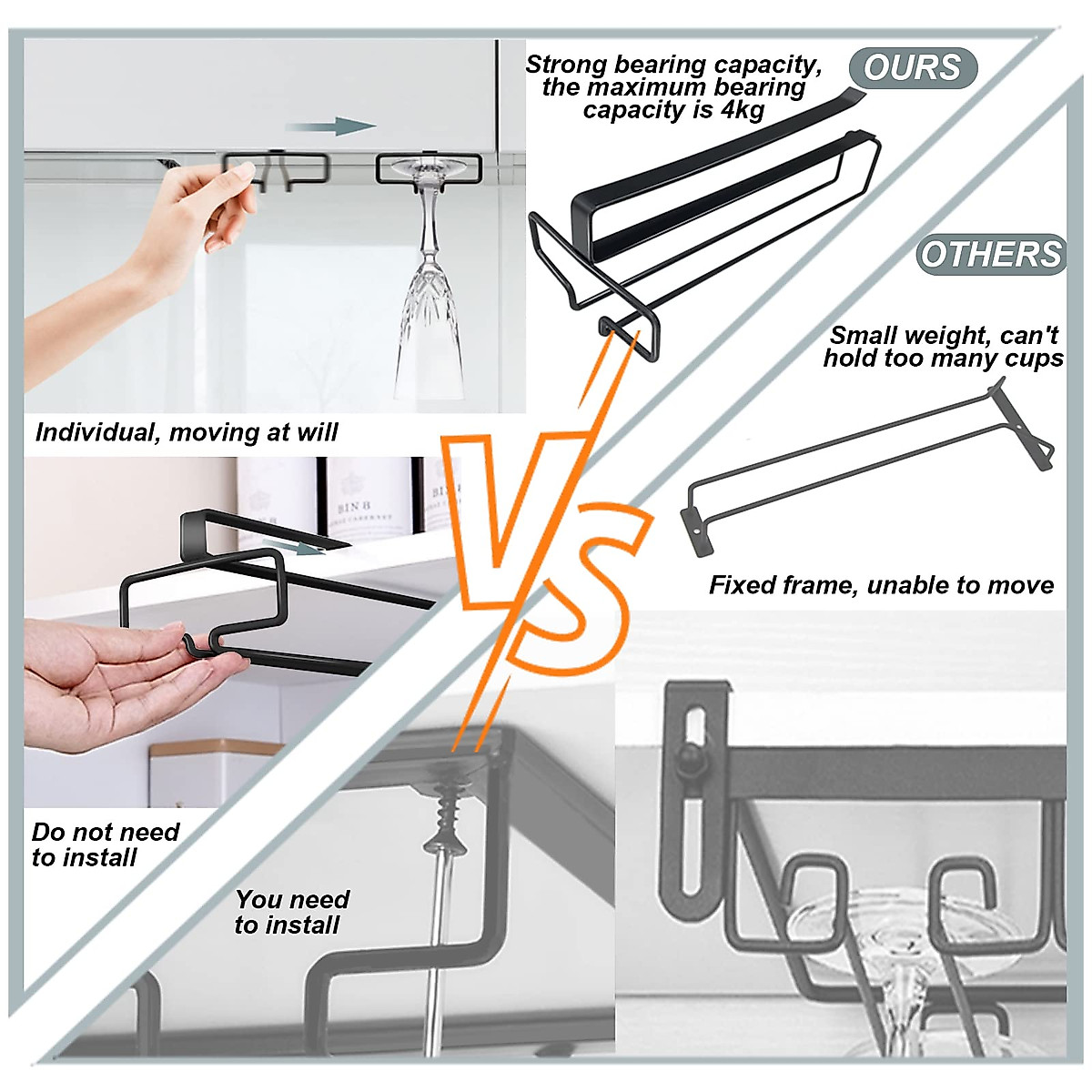 Strong bearing capacity, the maximum bearing capacity is 4kg

OURS

OTHERS

Small weight, can't hold too many cups

Individual, moving at will

VS

Fixed frame, unable to move

Do not need to install

You need to install