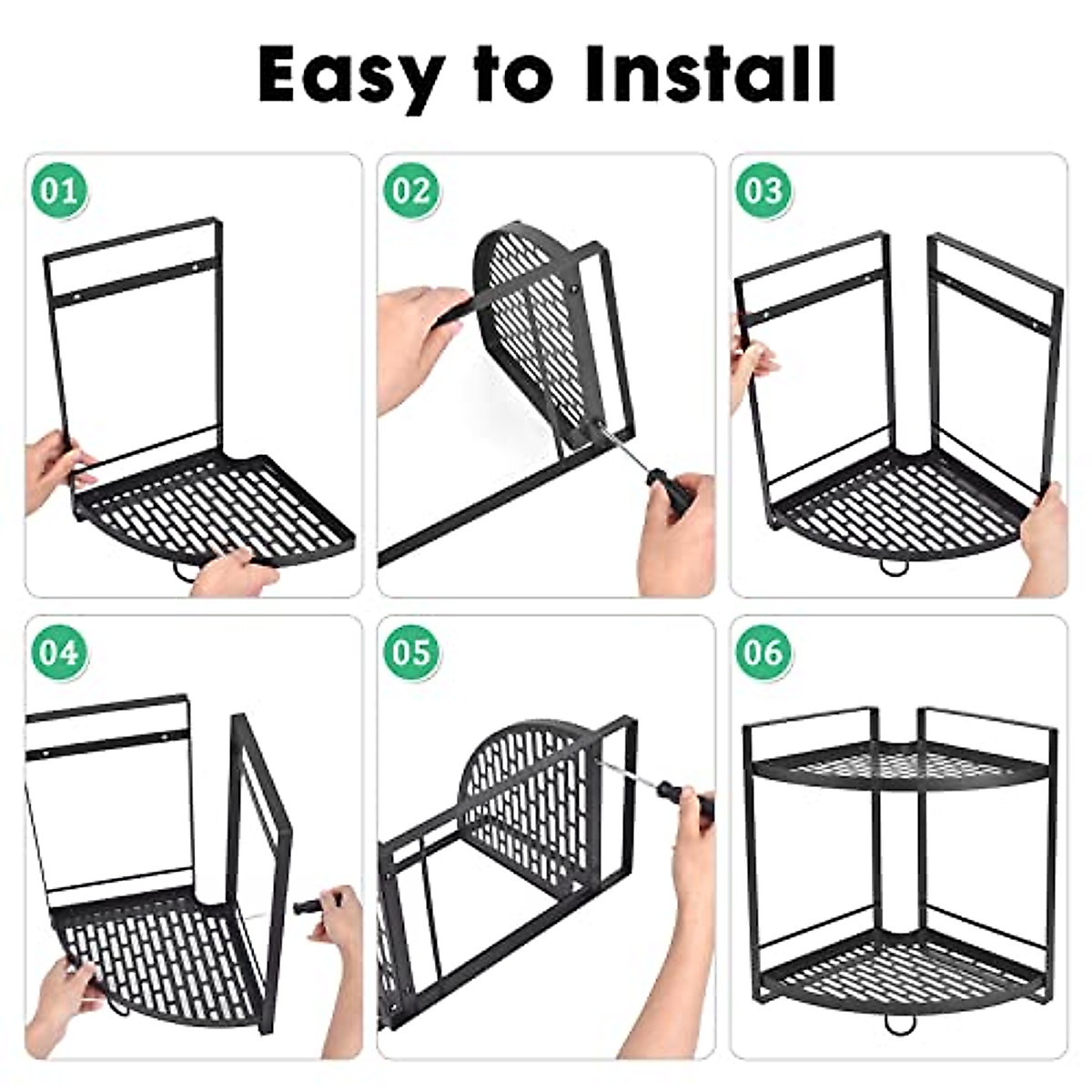 Easy to Install

01

02

03

04

05

06