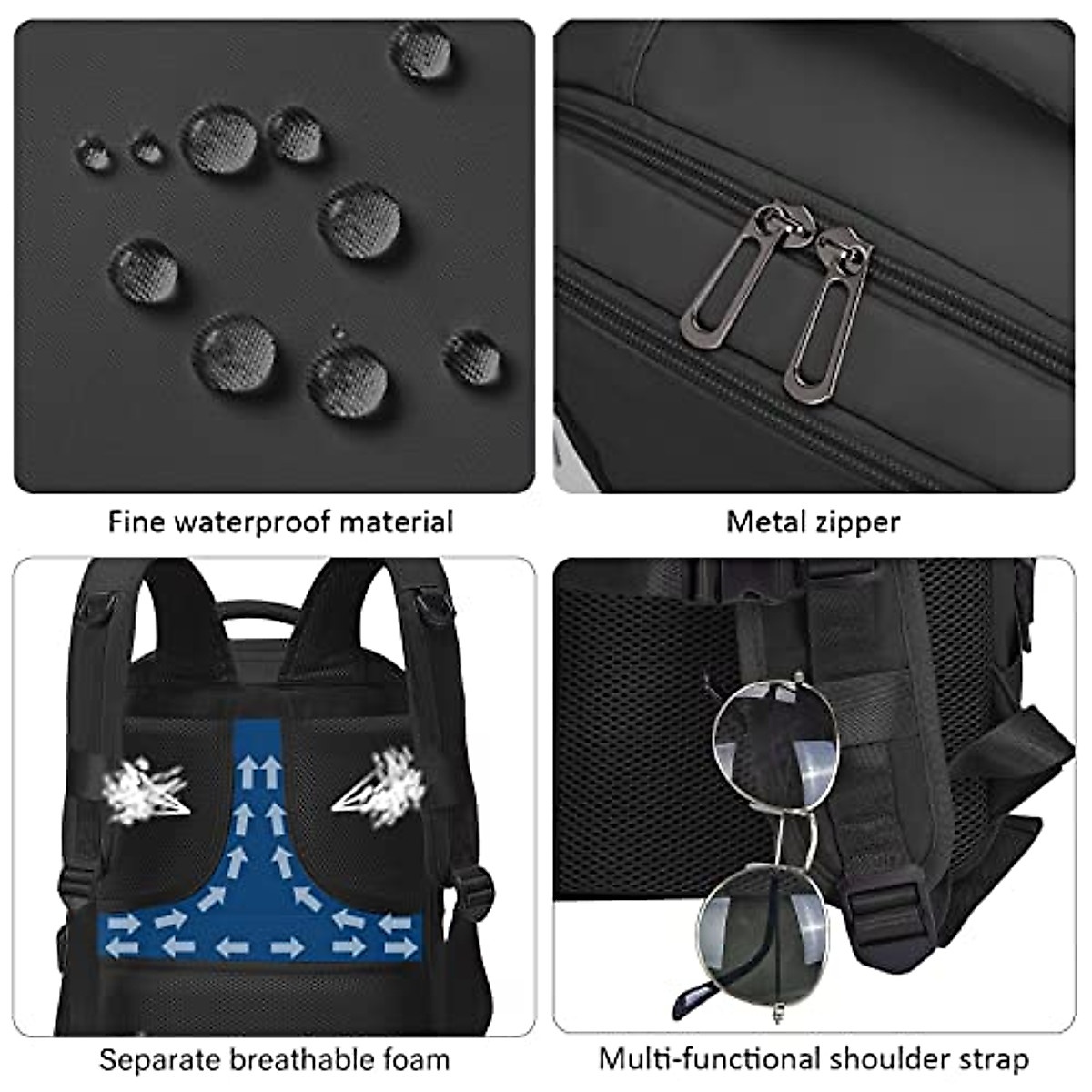 Fine waterproof material

Metal zipper

Separate breathable foam

Multi-functional shoulder strap