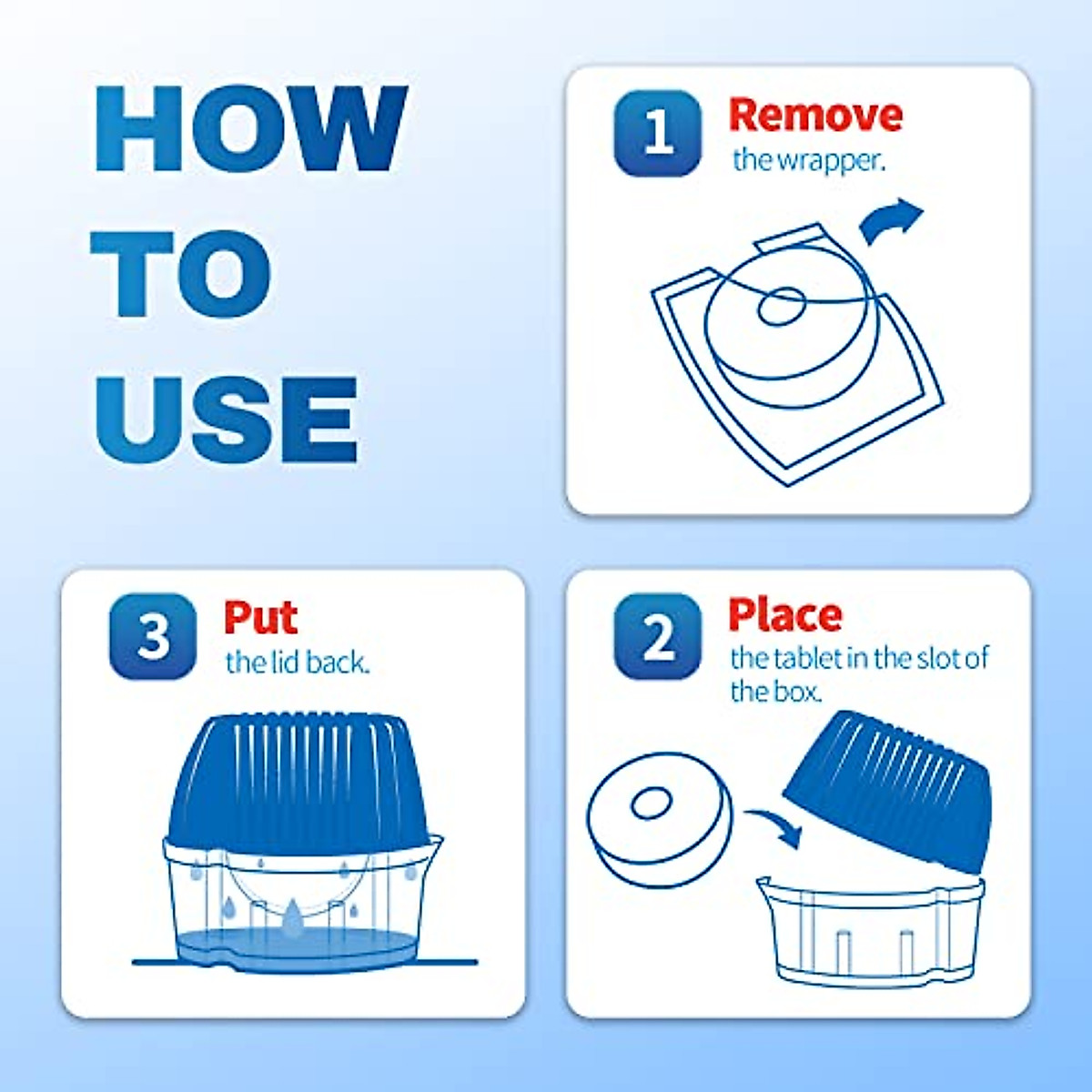 HOW TO USE

1 Remove
the wrapper.

3 Put
the lid back.

2 Place
the tablet in the slot of the box.