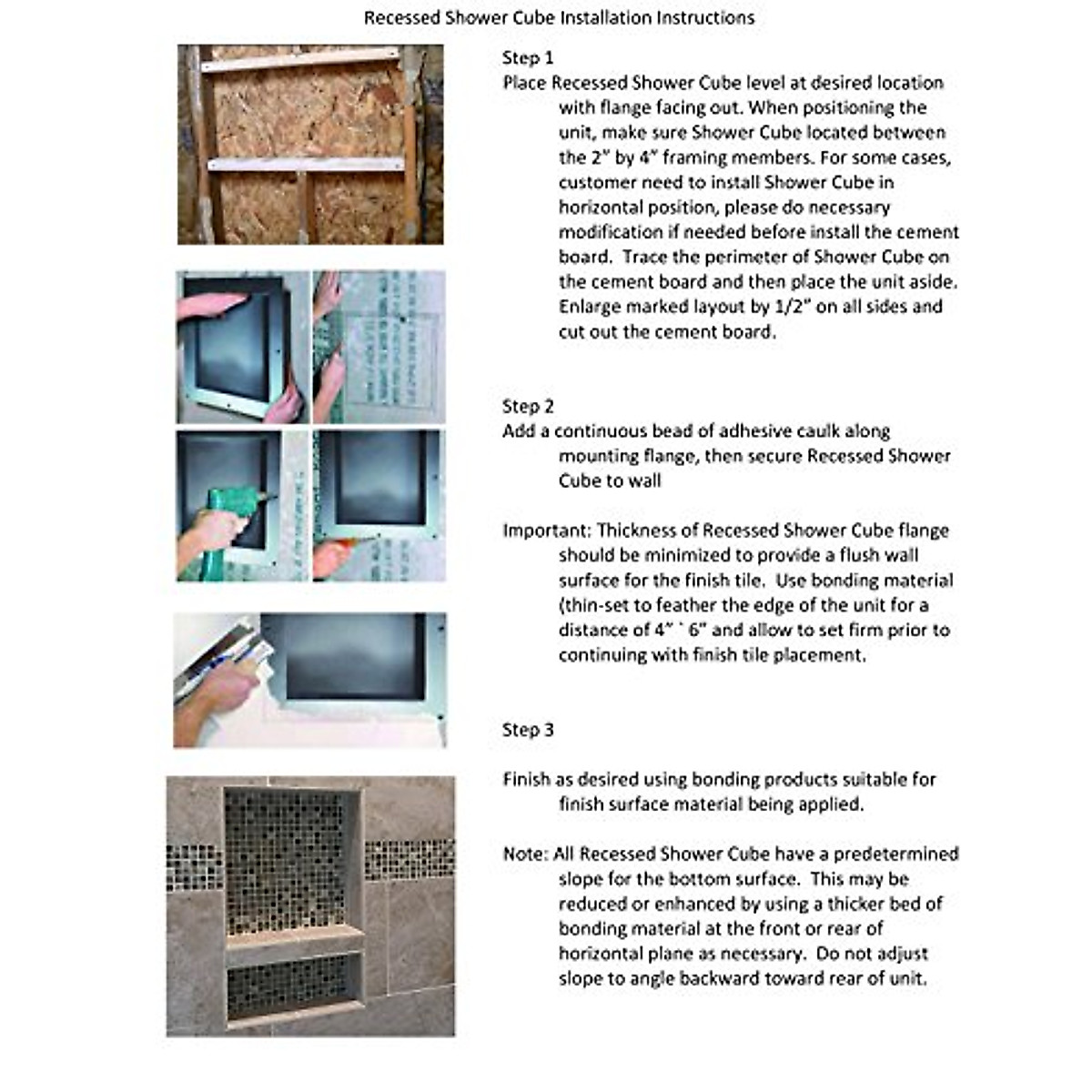 Recessed Shower Cube Installation Instructions

Step 1
Place Recessed Shower Cube level at desired location with flange facing out. When positioning the unit, make sure Shower Cube located between the 2" by 4" framing members. For some cases, customer need to install Shower Cube in horizontal position, please do necessary modification if needed before install the cement board. Trace the perimeter of Shower Cube on the cement board and then place the unit aside. Enlarge marked layout by 1/2" on all sides and cut out the cement board.

Step 2
Add a continuous bead of adhesive caulk along mounting flange, then secure Recessed Shower Cube to wall

Important: Thickness of Recessed Shower Cube flange should be minimized to provide a flush wall surface for the finish tile. Use bonding material (thin-set to feather the edge of the unit for a distance of 4" ` 6" and allow to set firm prior to continuing with finish tile placement.

Step 3

Finish as desired using bonding products suitable for finish surface material being applied.

Note: All Recessed Shower Cube have a predetermined slope for the bottom surface. This may be reduced or enhanced by using a thicker bed of bonding material at the front or rear of horizontal plane as necessary. Do not adjust slope to angle backward toward rear of unit.