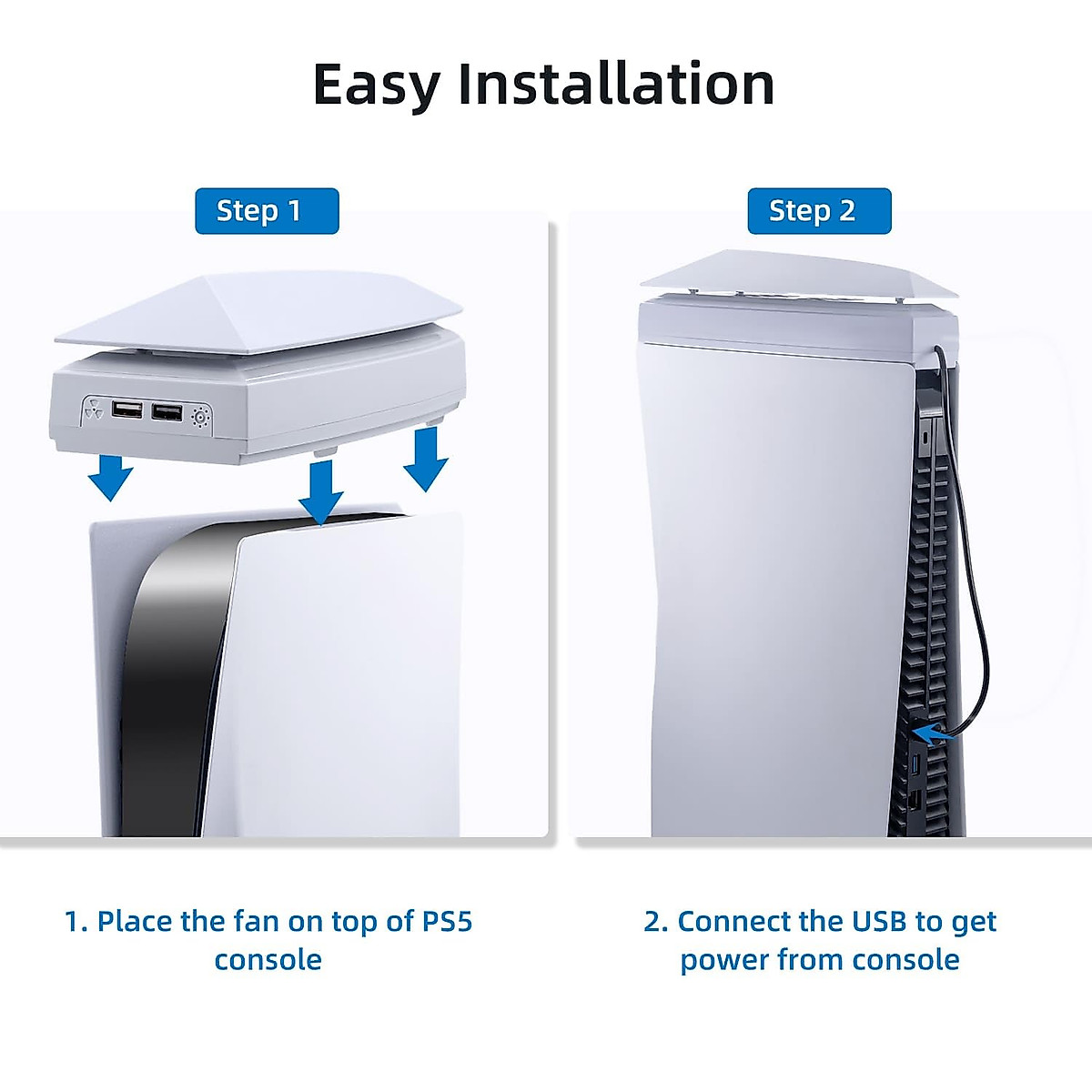 Easy Installation

Step 1

Step 2

1. Place the fan on top of PS5 console

2. Connect the USB to get power from console