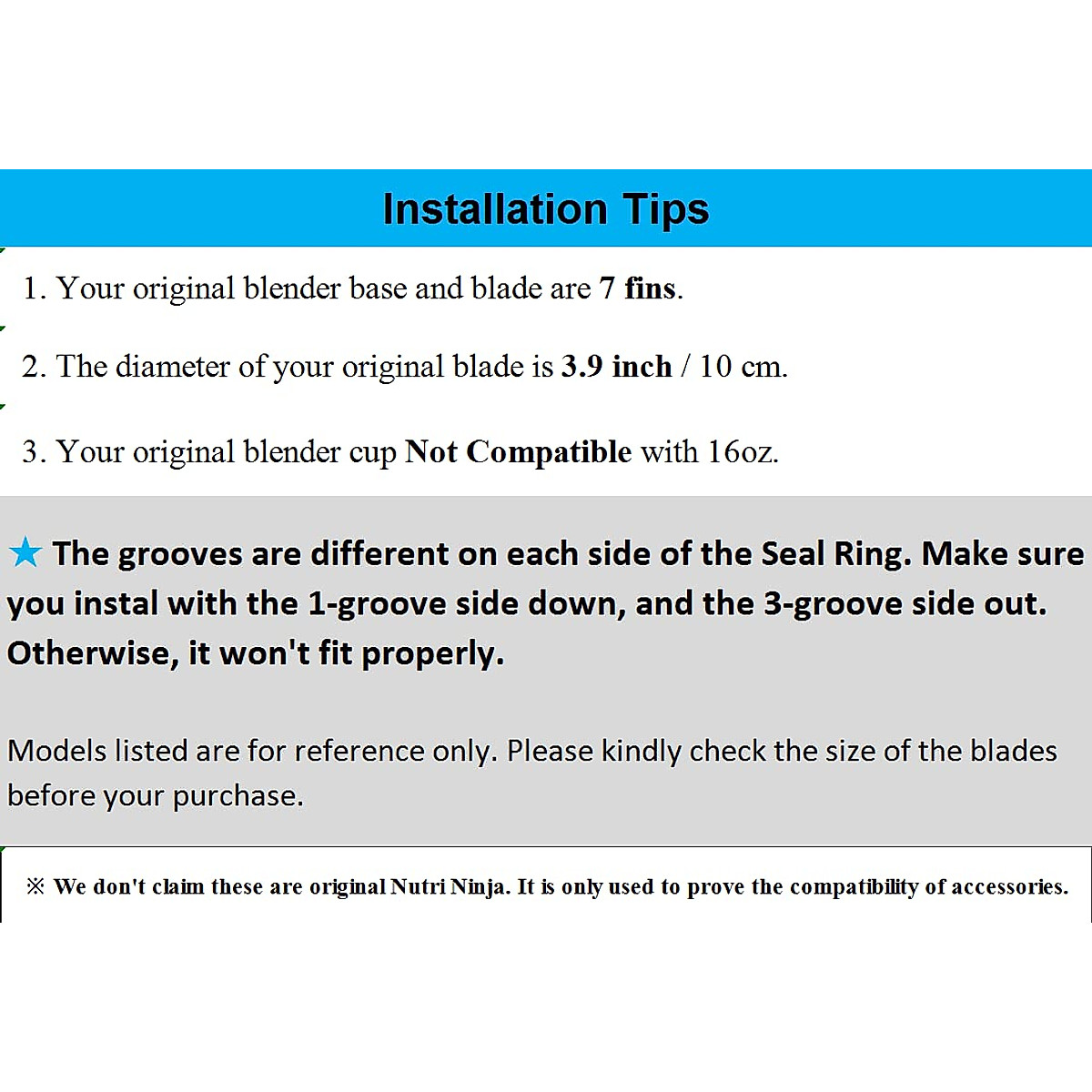 Installation Tips

1. Your original blender base and blade are 7 fins.

2. The diameter of your original blade is 3.9 inch / 10 cm.

3. Your original blender cup Not Compatible with 16oz.

★ The grooves are different on each side of the Seal Ring. Make sure you instal with the 1-groove side down, and the 3-groove side out. Otherwise, it won't fit properly.

Models listed are for reference only. Please kindly check the size of the blades before your purchase.

※ We don't claim these are original Nutri Ninja. It is only used to prove the compatibility of accessories.