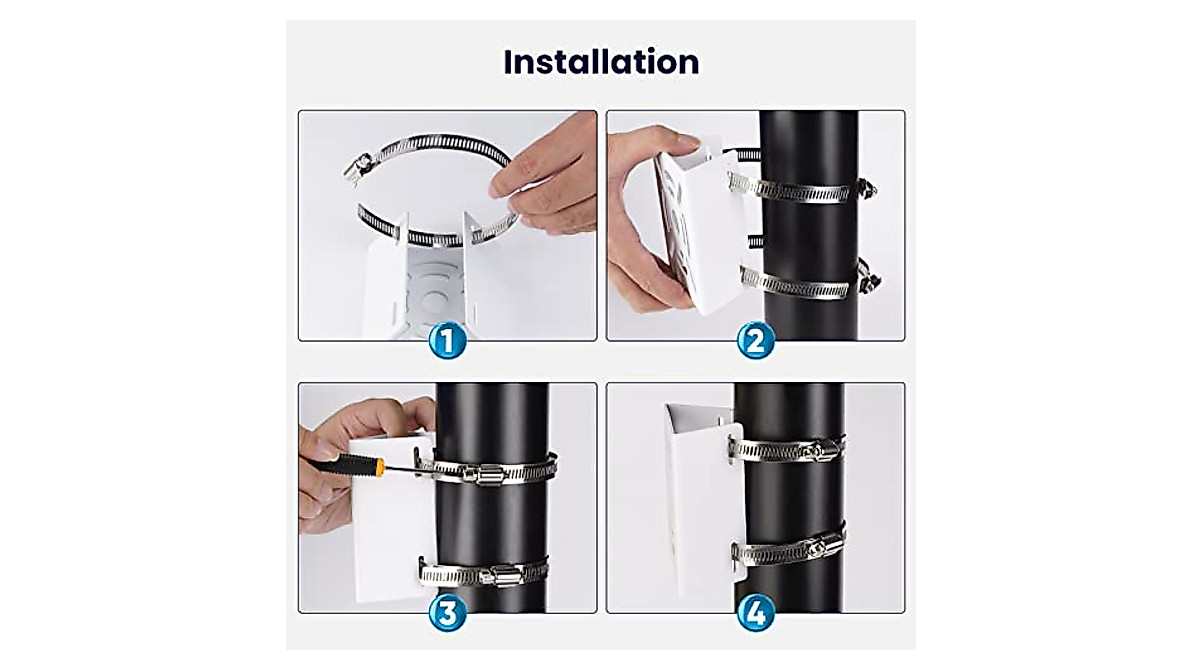 Installation

1

2

3

4