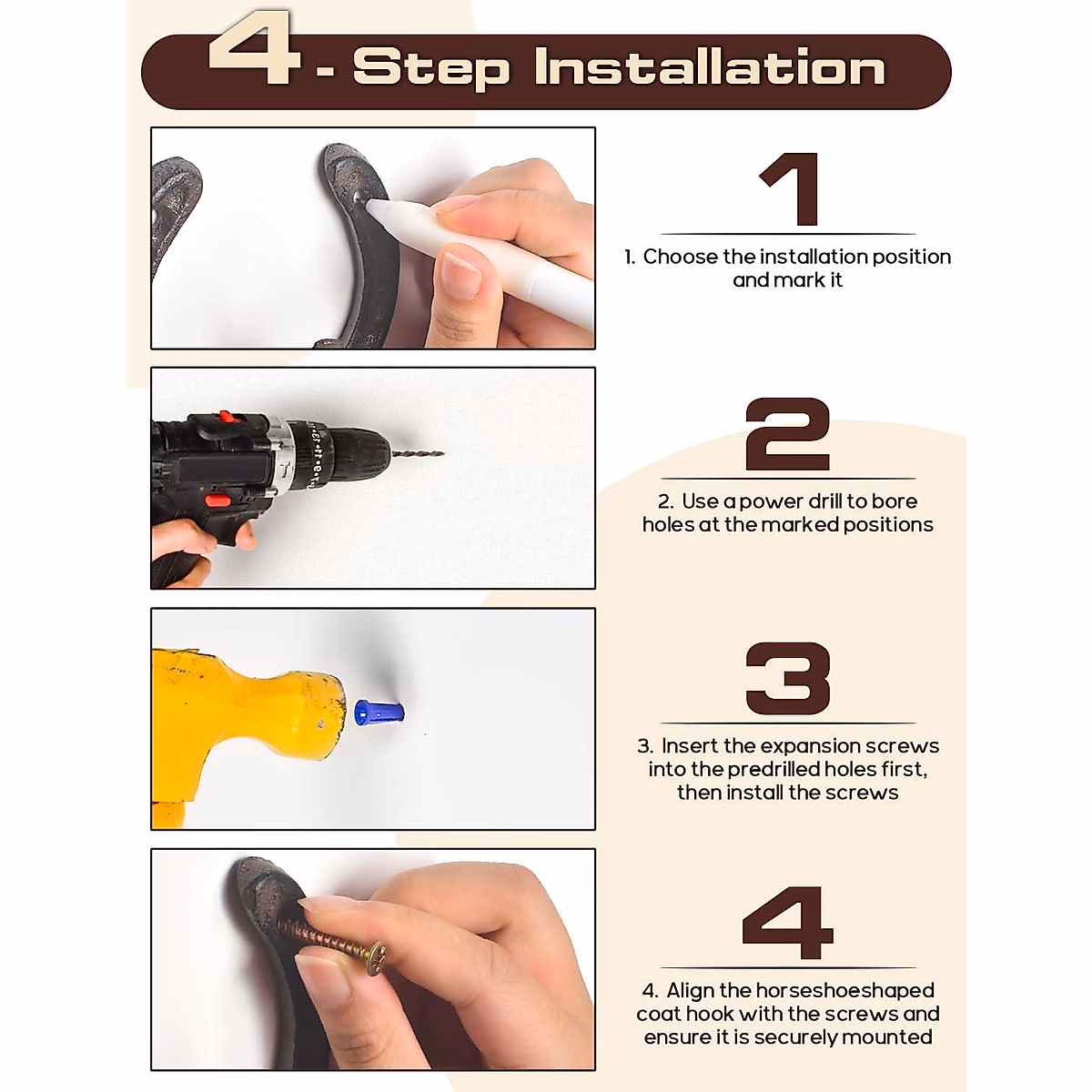 4 - Step Installation

1

1. Choose the installation position and mark it

2

2. Use a power drill to bore holes at the marked positions

3

3. Insert the expansion screws into the predrilled holes first, then install the screws

4

4. Align the horseshoeshaped coat hook with the screws and ensure it is securely mounted