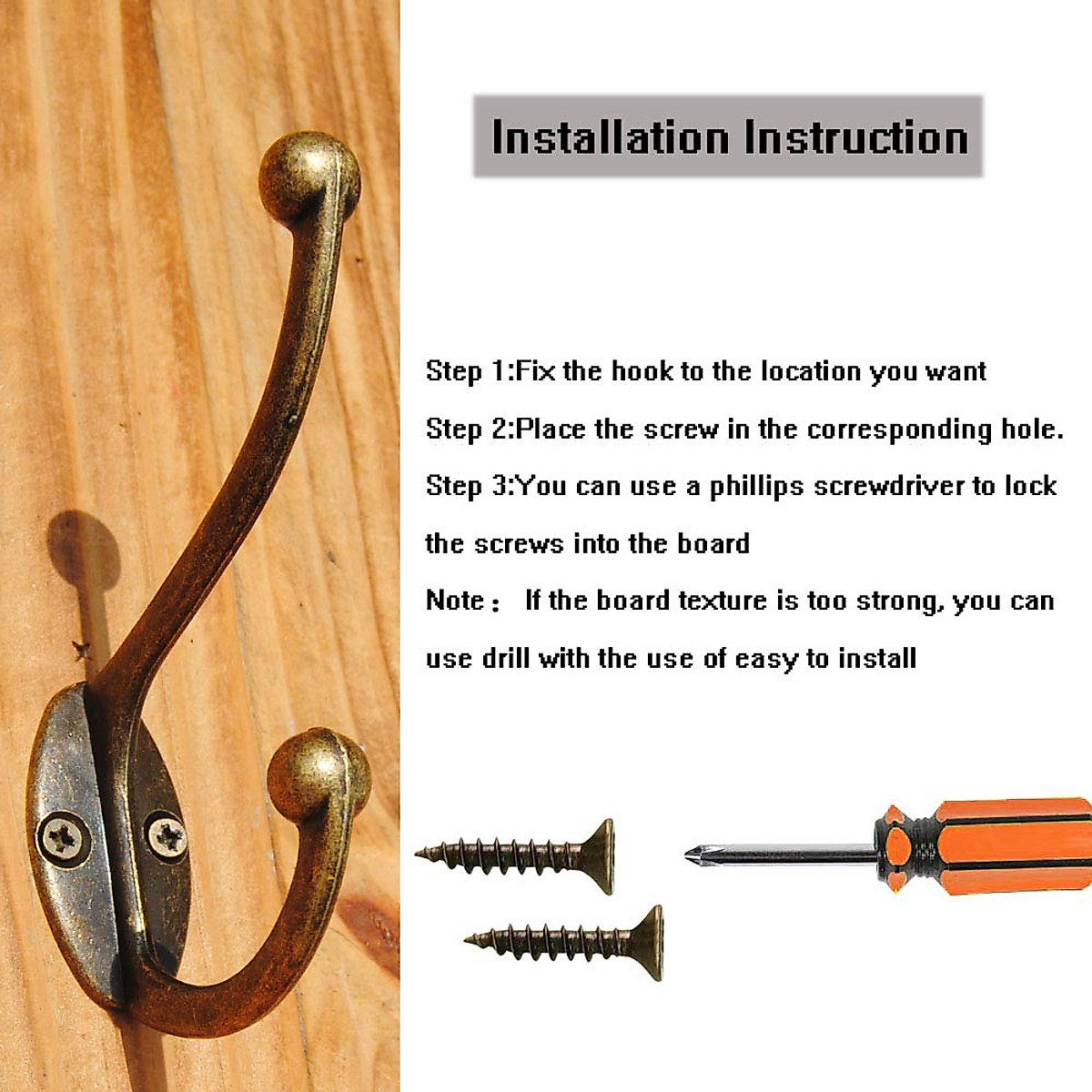 Installation Instruction

Step 1:Fix the hook to the location you want

Step 2:Place the screw in the corresponding hole.

Step 3:You can use a phillips screwdriver to lock the screws into the board

Note： If the board texture is too strong, you can use drill with the use of easy to install