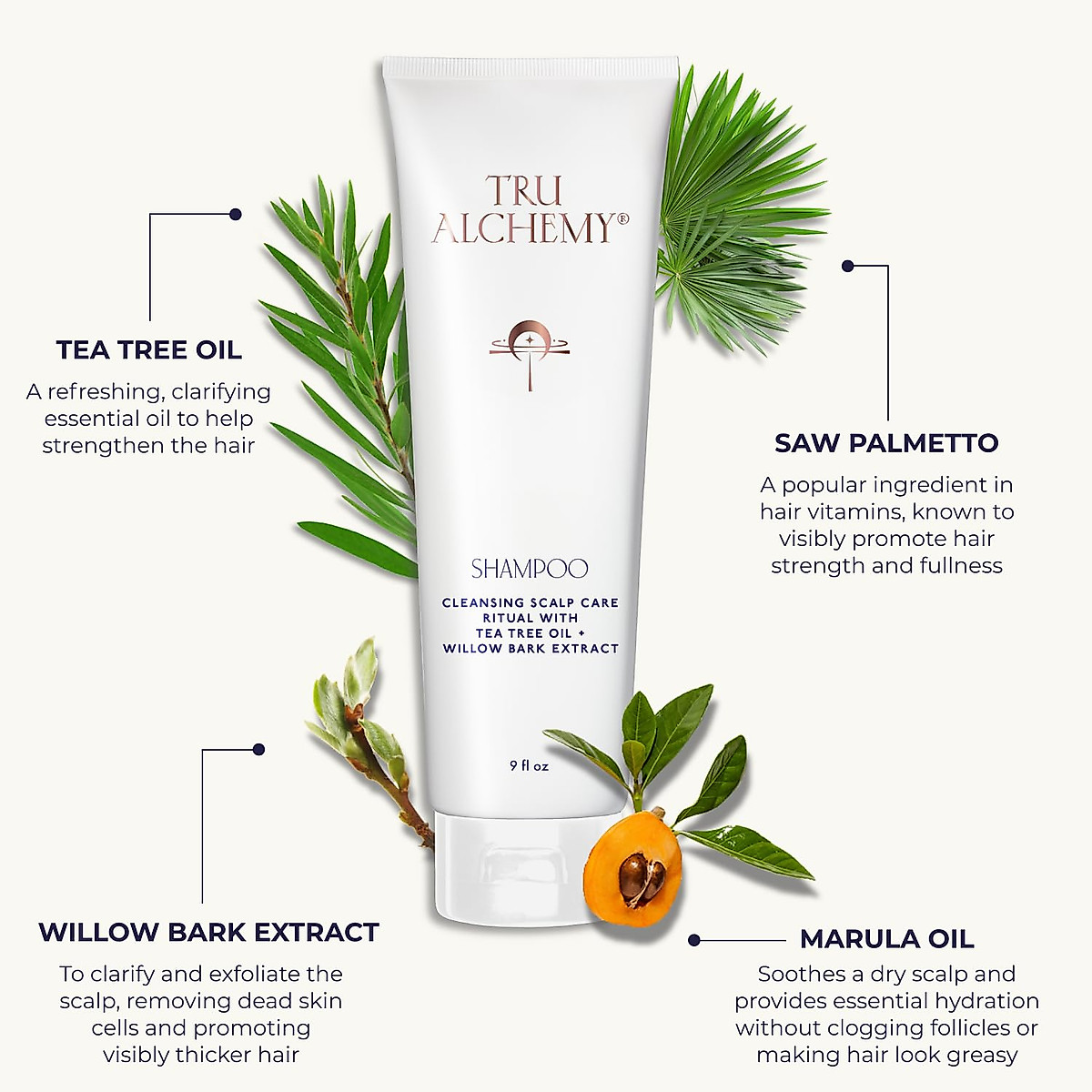 TRU ALCHEMY®

SHAMPOO

CLEANSING SCALP CARE RITUAL WITH TEA TREE OIL + WILLOW BARK EXTRACT

9 fl oz

TEA TREE OIL

A refreshing, clarifying essential oil to help strengthen the hair

SAW PALMETTO

A popular ingredient in hair vitamins, known to visibly promote hair strength and fullness

WILLOW BARK EXTRACT

To clarify and exfoliate the scalp, removing dead skin cells and promoting visibly thicker hair

MARULA OIL

Soothes a dry scalp and provides essential hydration without clogging follicles or making hair look greasy