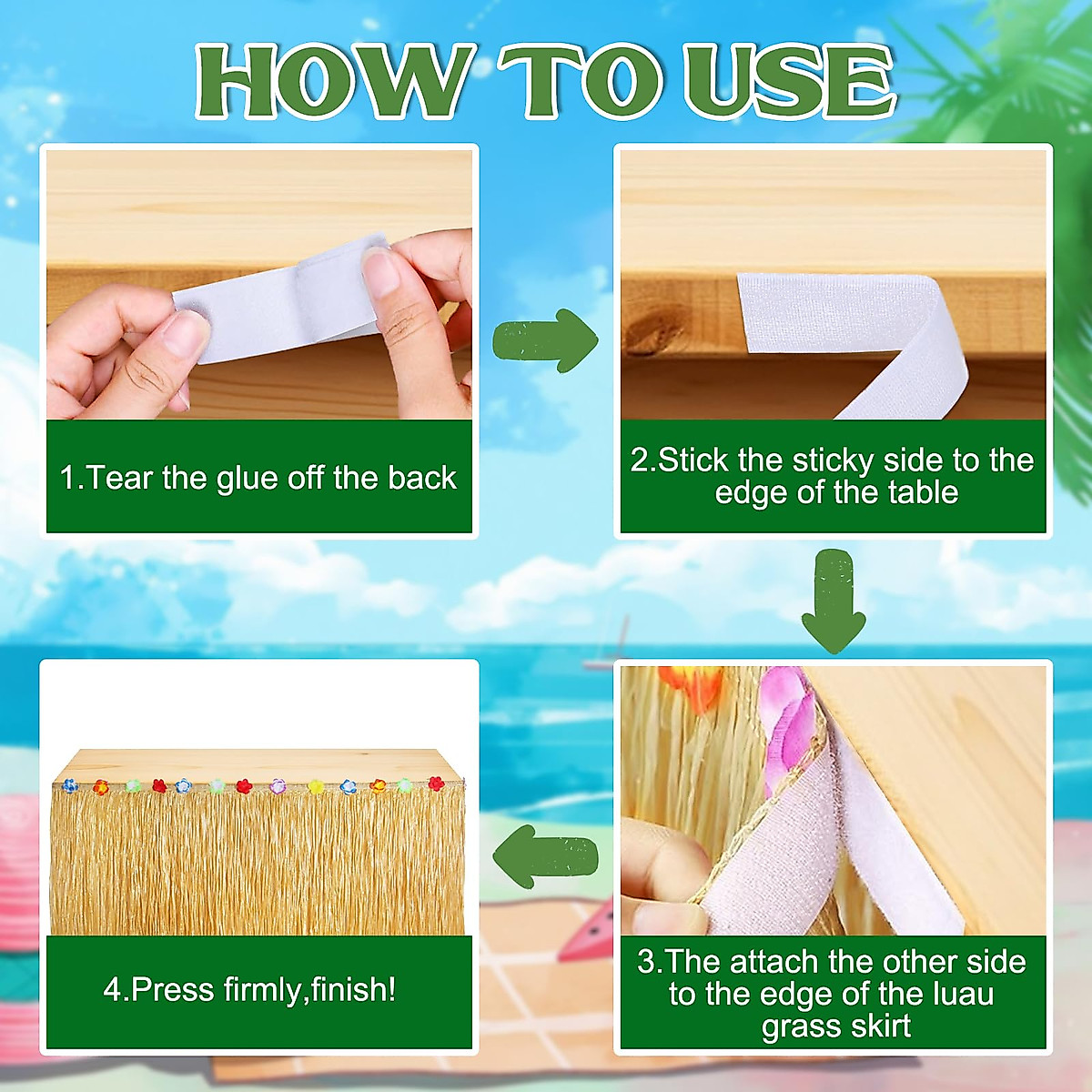 HOW TO USE

1.Tear the glue off the back

2.Stick the sticky side to the edge of the table

3.The attach the other side to the edge of the luau grass skirt

4.Press firmly,finish!