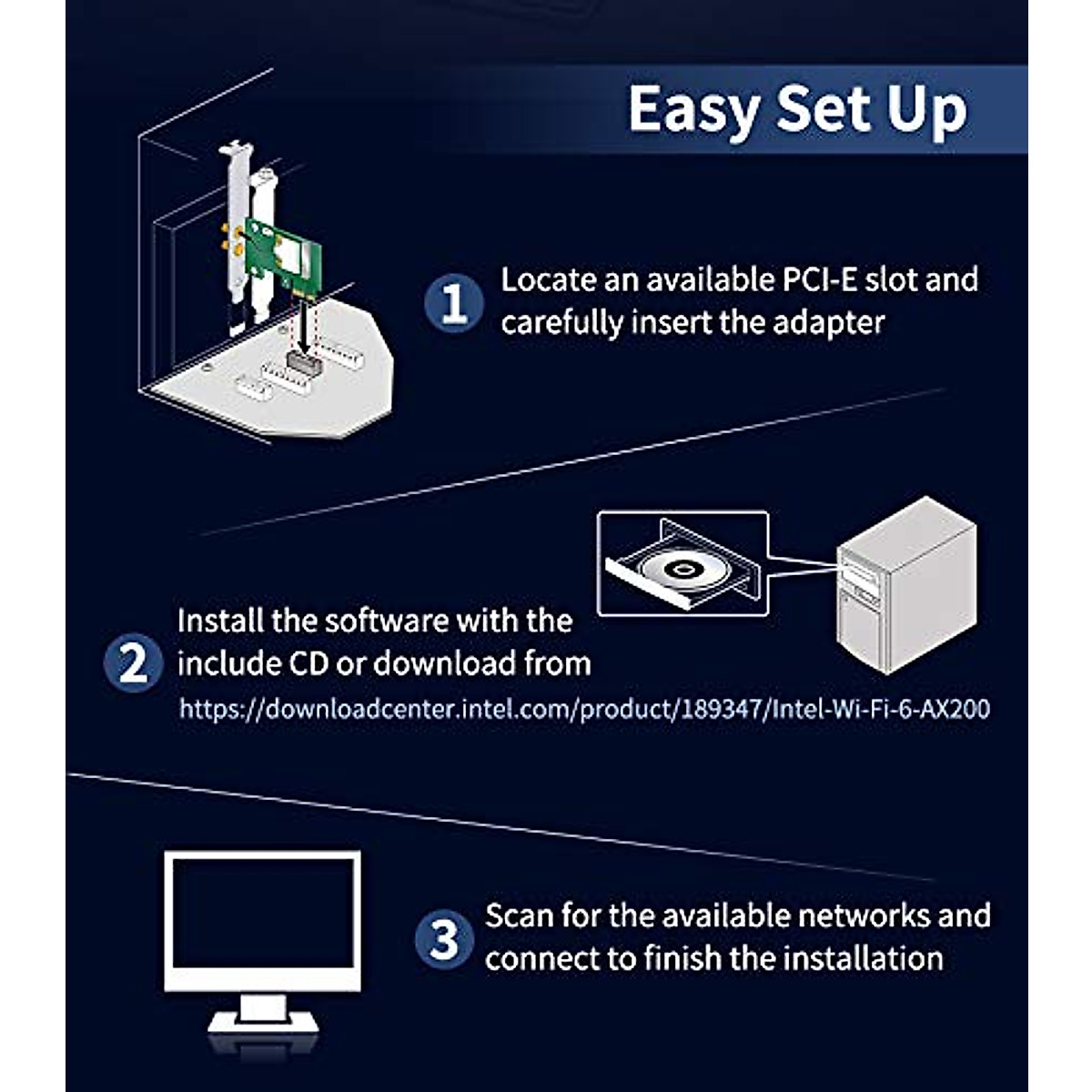 Easy Set Up

1 Locate an available PCI-E slot and carefully insert the adapter

2 Install the software with the include CD or download from
https://downloadcenter.intel.com/product/189347/Intel-Wi-Fi-6-AX200

3 Scan for the available networks and connect to finish the installation