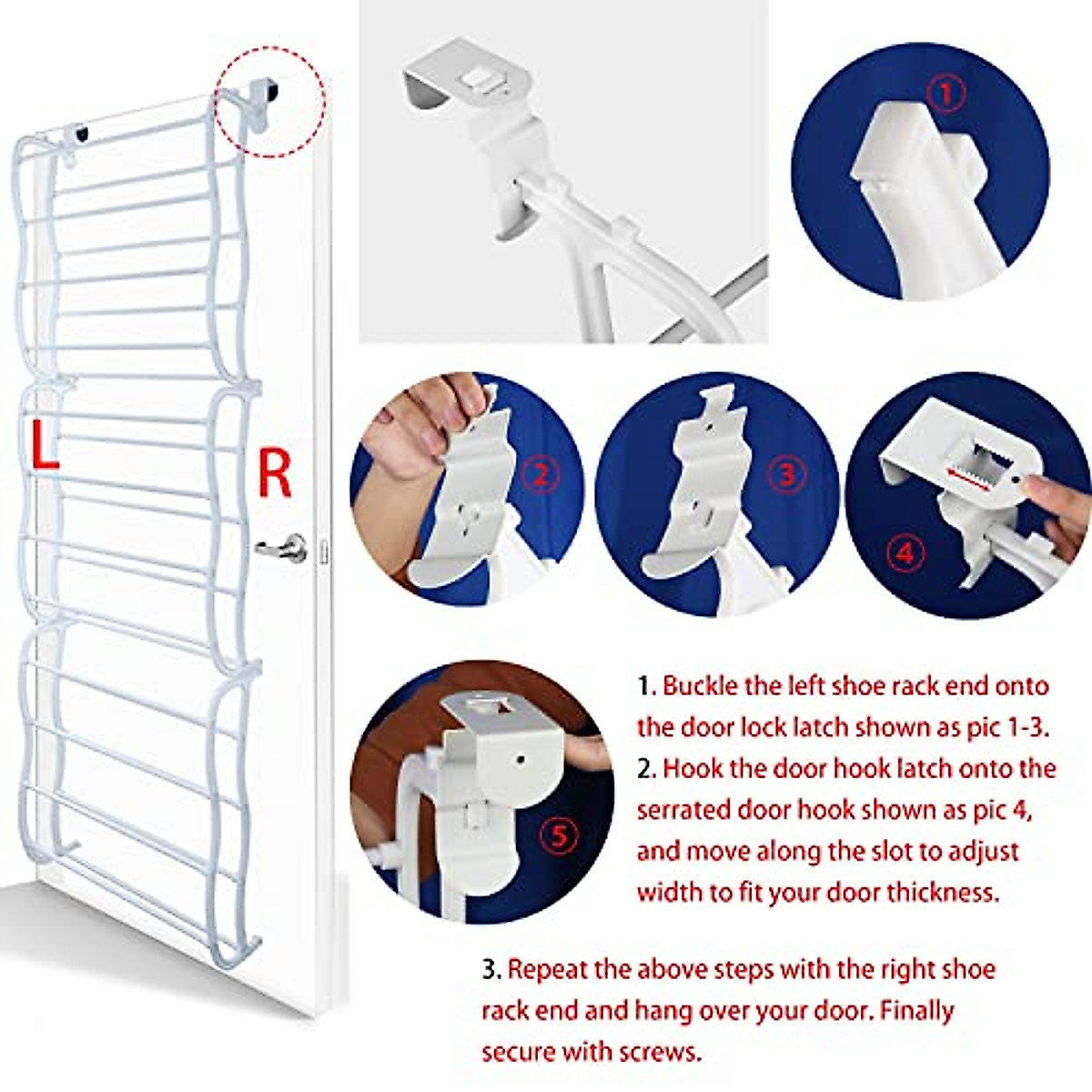 L

R

①

②

③

④

⑤

1. Buckle the left shoe rack end onto the door lock latch shown as pic 1-3.
2. Hook the door hook latch onto the serrated door hook shown as pic 4, and move along the slot to adjust width to fit your door thickness.

3. Repeat the above steps with the right shoe rack end and hang over your door. Finally secure with screws.