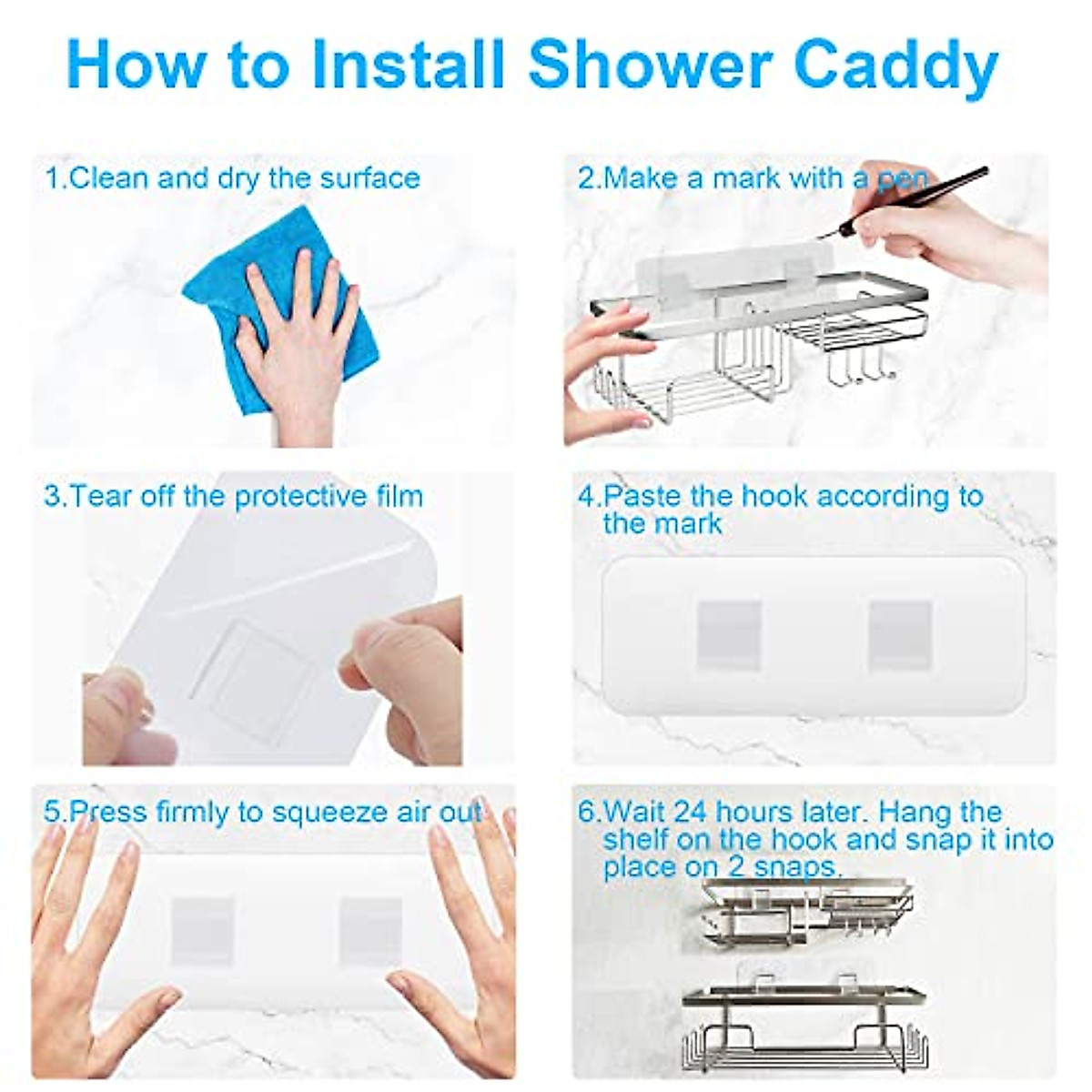 How to Install Shower Caddy

1.Clean and dry the surface

2.Make a mark with a pen

3.Tear off the protective film

4.Paste the hook according to the mark

5.Press firmly to squeeze air out

6.Wait 24 hours later. Hang the shelf on the hook and snap it into place on 2 snaps.