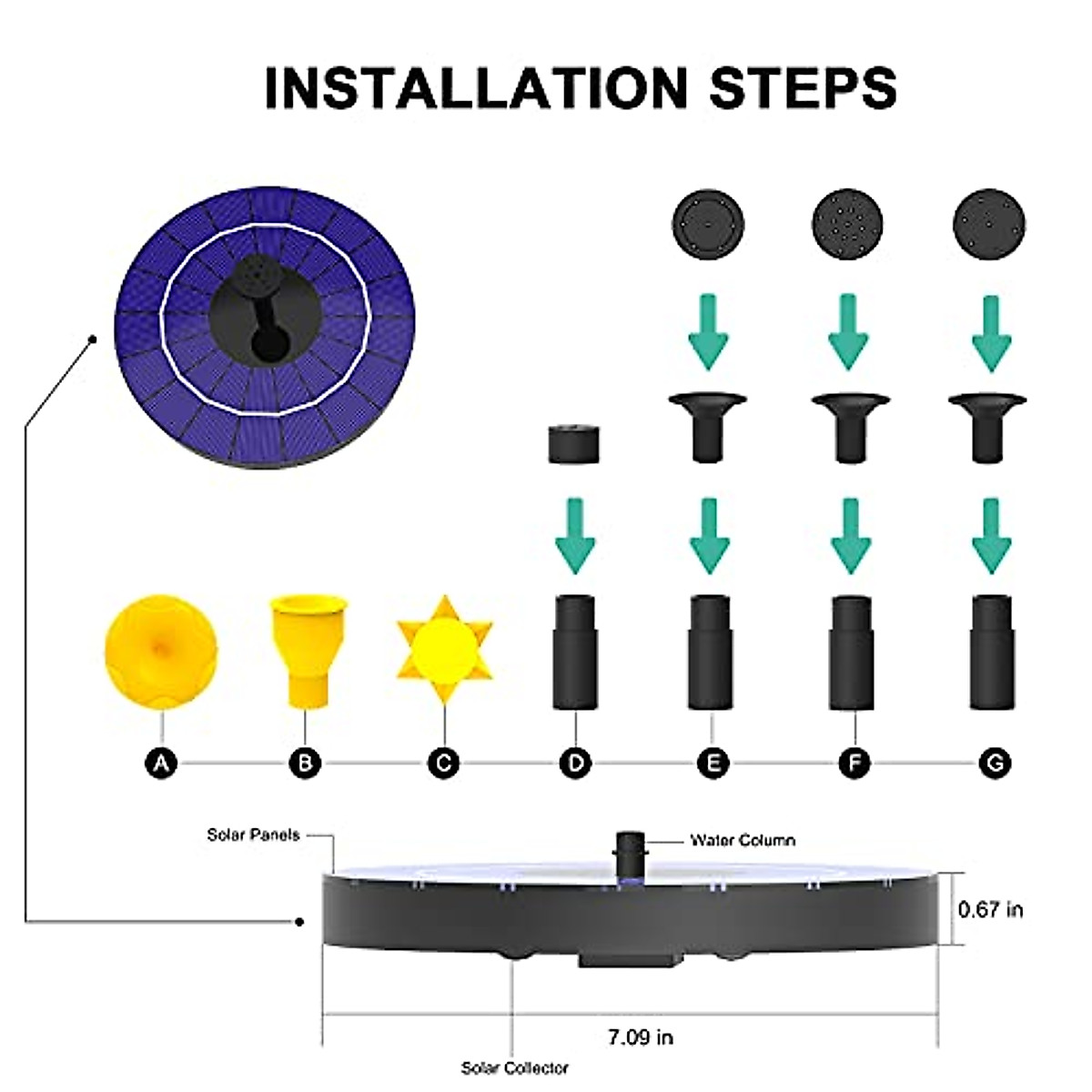 INSTALLATION STEPS

A B C D E F G

Solar Panels

Water Column

0.67 in

7.09 in

Solar Collector