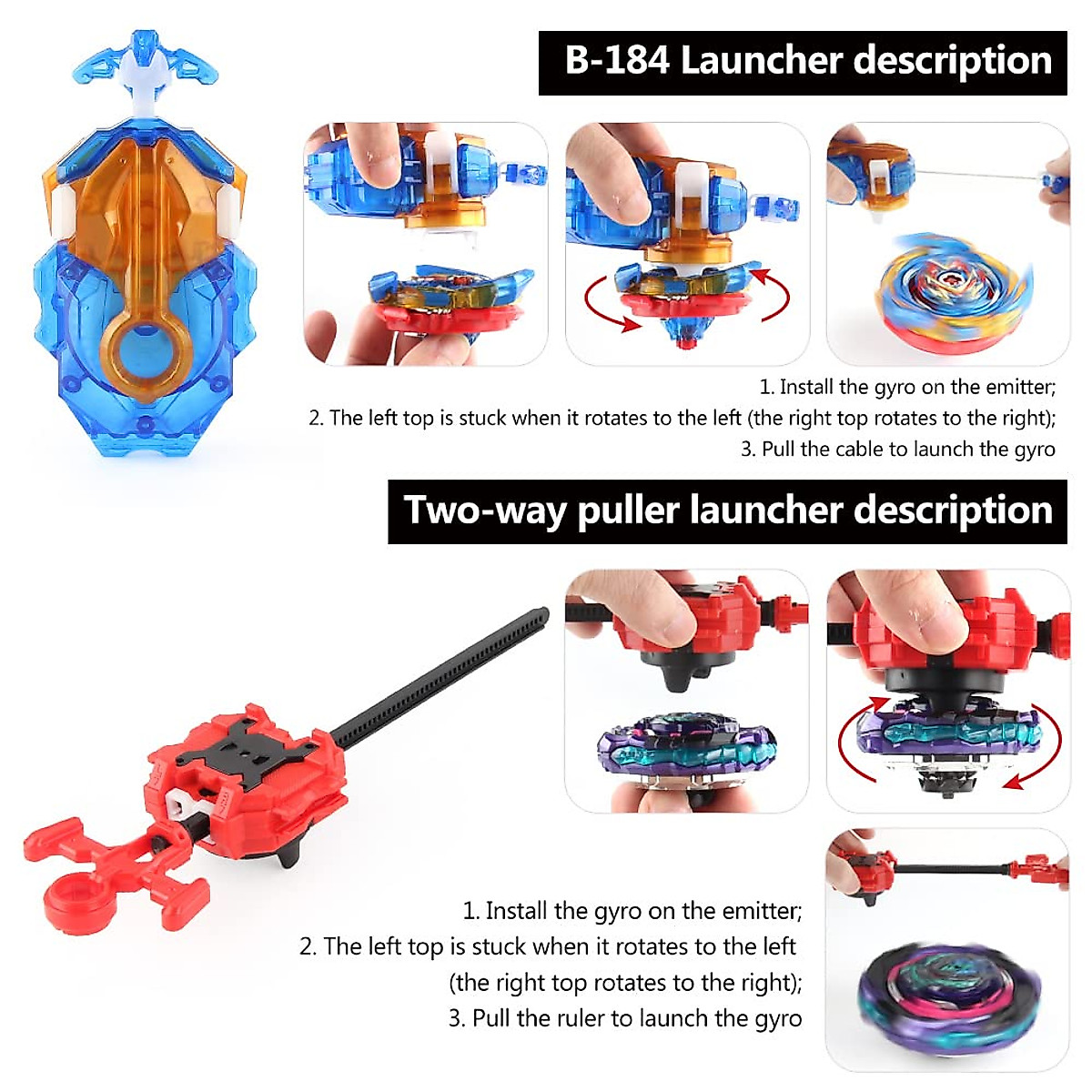 B-184 Launcher description

1. Install the gyro on the emitter;
2. The left top is stuck when it rotates to the left (the right top rotates to the right);
3. Pull the cable to launch the gyro

Two-way puller launcher description

1. Install the gyro on the emitter;
2. The left top is stuck when it rotates to the left (the right top rotates to the right);
3. Pull the ruler to launch the gyro