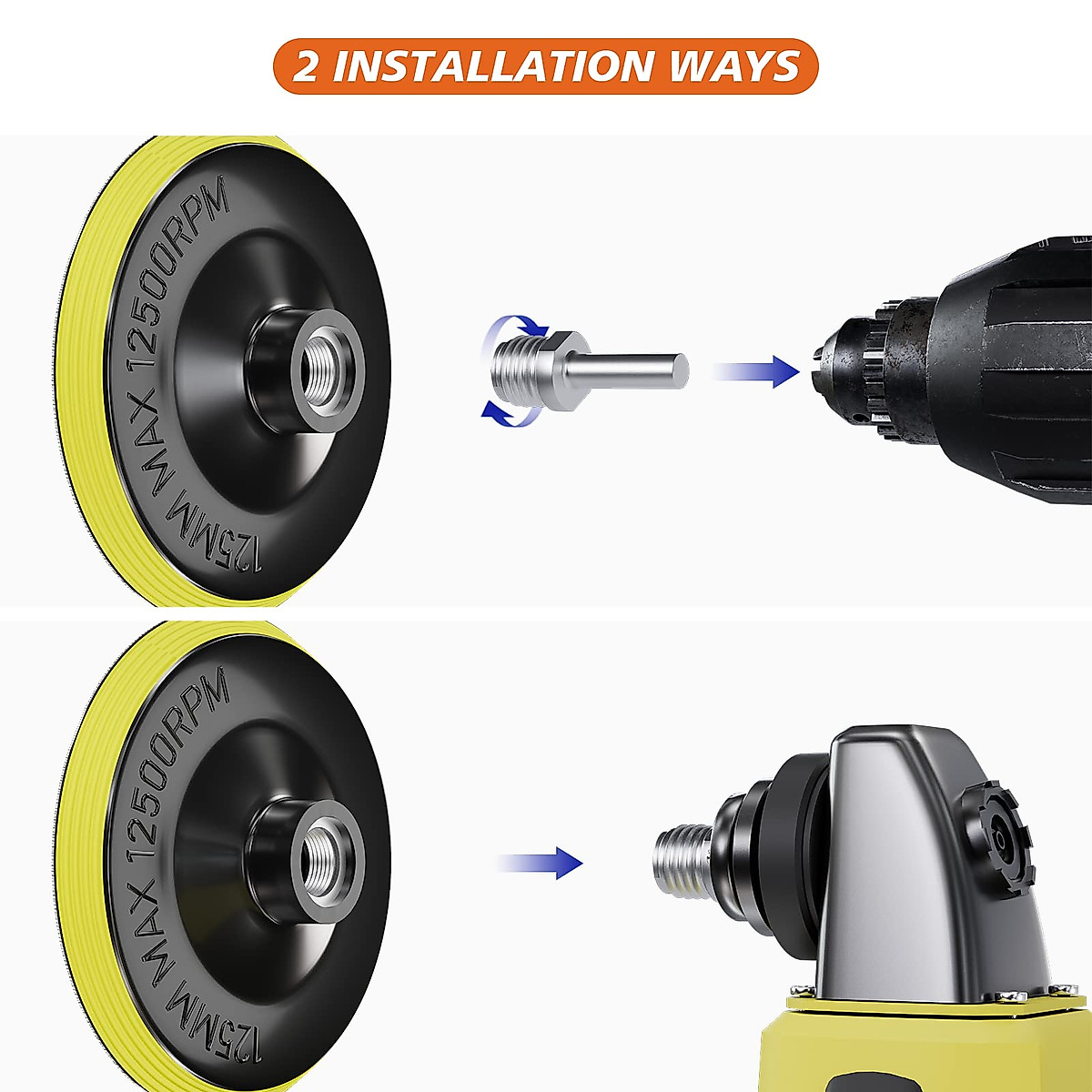 2 INSTALLATION WAYS

125MM MAX 12500RPM

125MM MAX 12500RPM