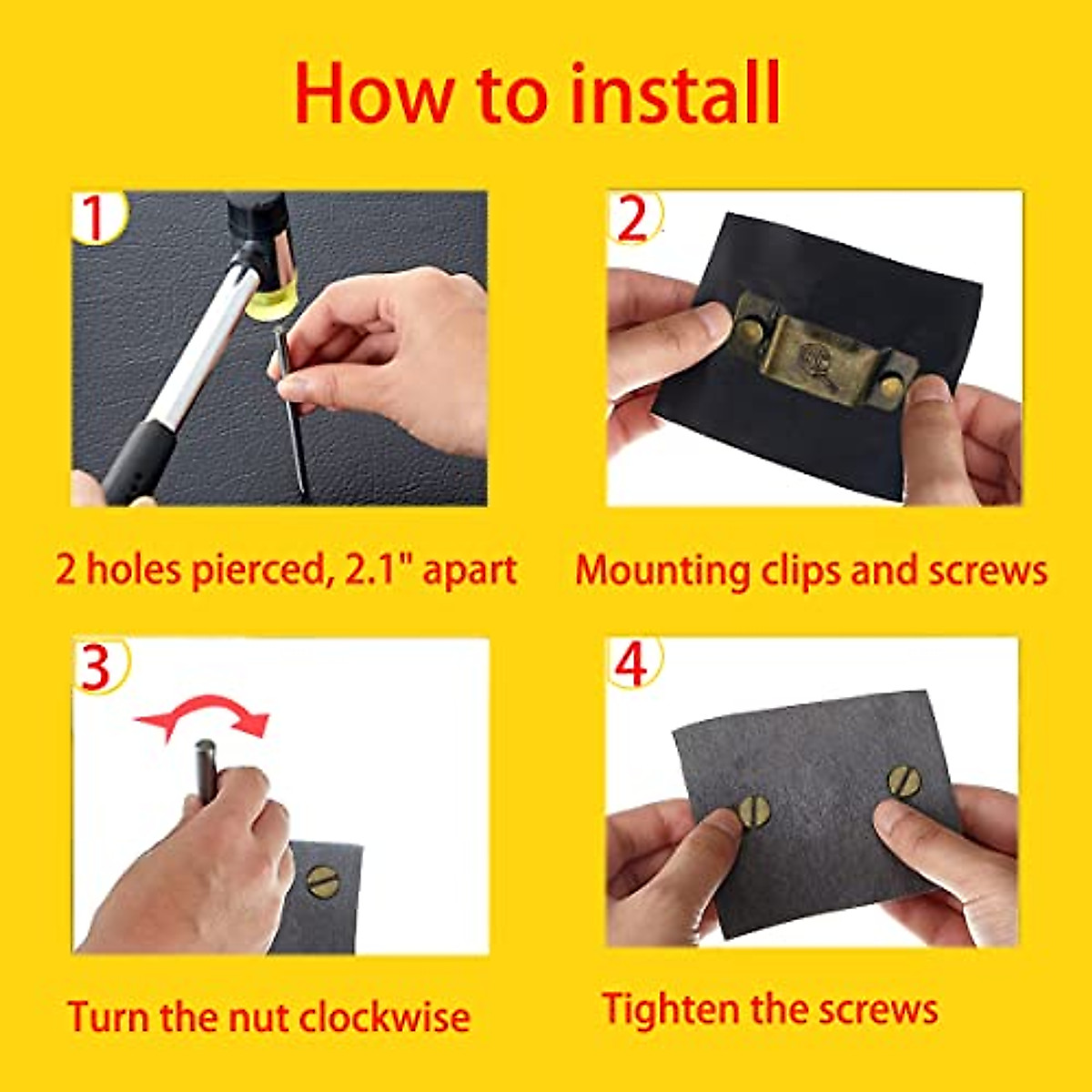 How to install

1

2 holes pierced, 2.1" apart

2

Mounting clips and screws

3

Turn the nut clockwise

4

Tighten the screws