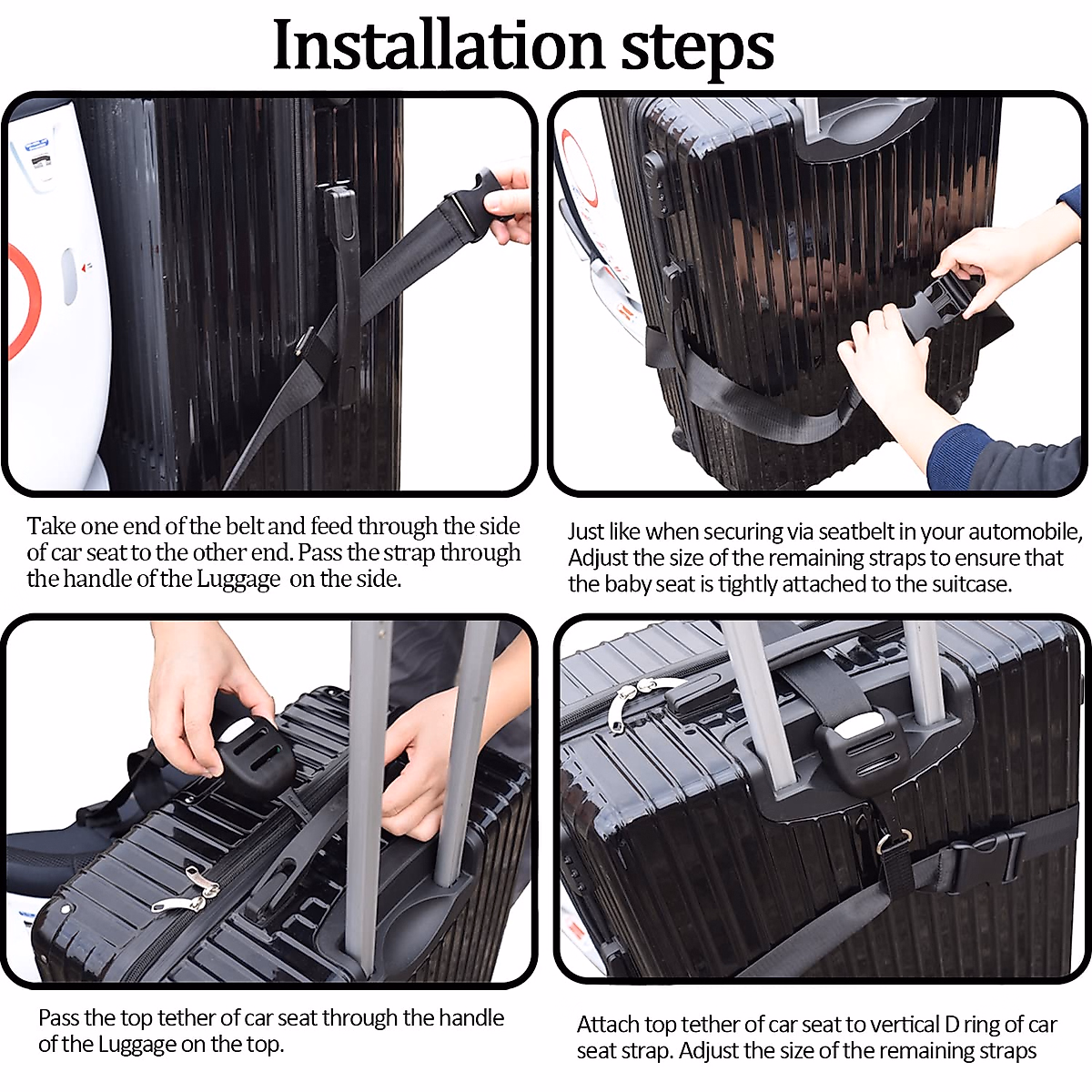 Installation steps

Take one end of the belt and feed through the side of car seat to the other end. Pass the strap through the handle of the Luggage  on the side.

Just like when securing via seatbelt in your automobile, Adjust the size of the remaining straps to ensure that the baby seat is tightly attached to the suitcase.

Pass the top tether of car seat through the handle of the Luggage on the top.

Attach top tether of car seat to vertical D ring of car seat strap. Adjust the size of the remaining straps