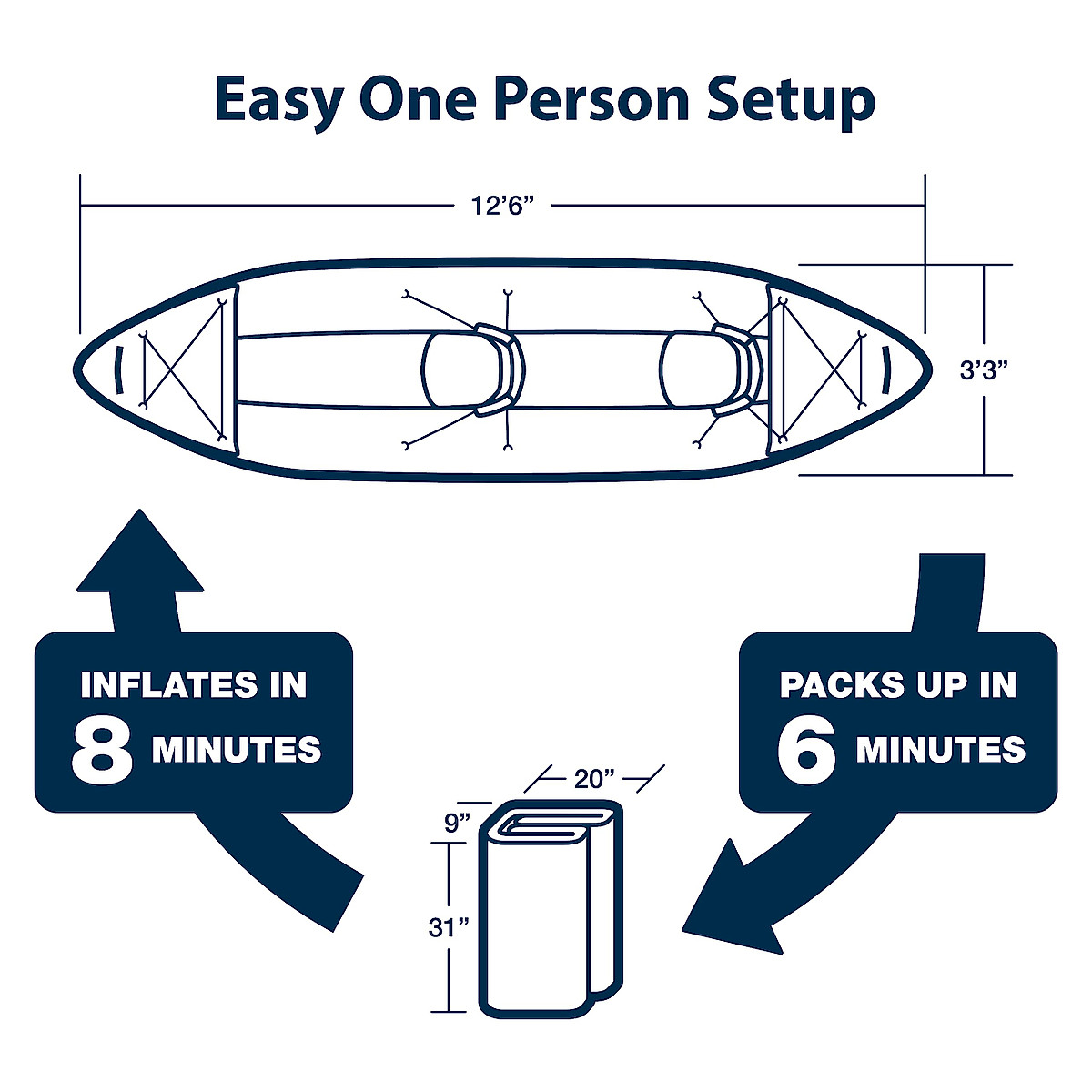 Easy One Person Setup

12'6"

3'3"

INFLATES IN
8 MINUTES

PACKS UP IN
6 MINUTES

20"

9"

31"