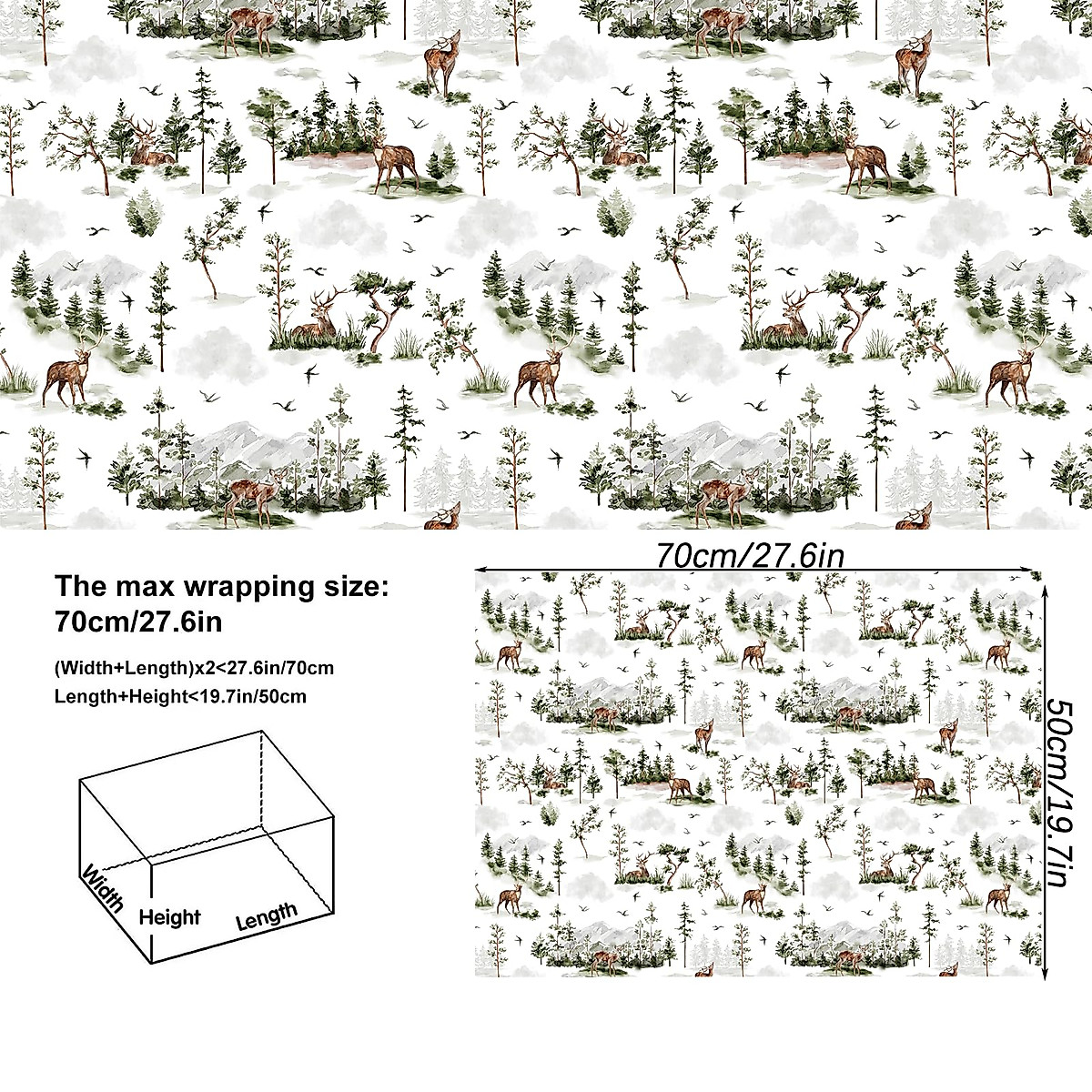 The max wrapping size:
70cm/27.6in

(Width+Length)x2<27.6in/70cm
Length+Height<19.7in/50cm

Width
Height
Length

70cm/27.6in

50cm/19.7in