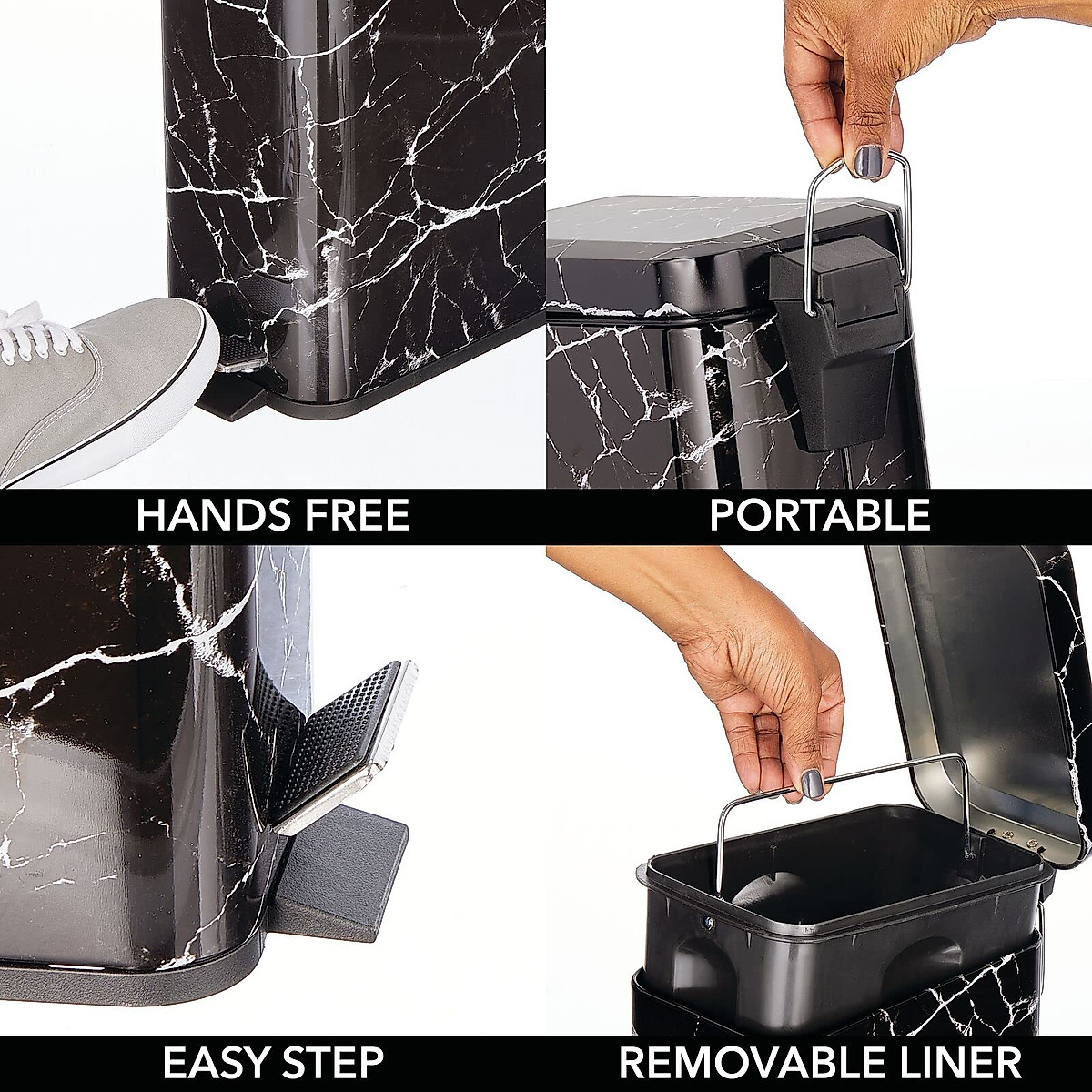 HANDS FREE

PORTABLE

EASY STEP

REMOVABLE LINER